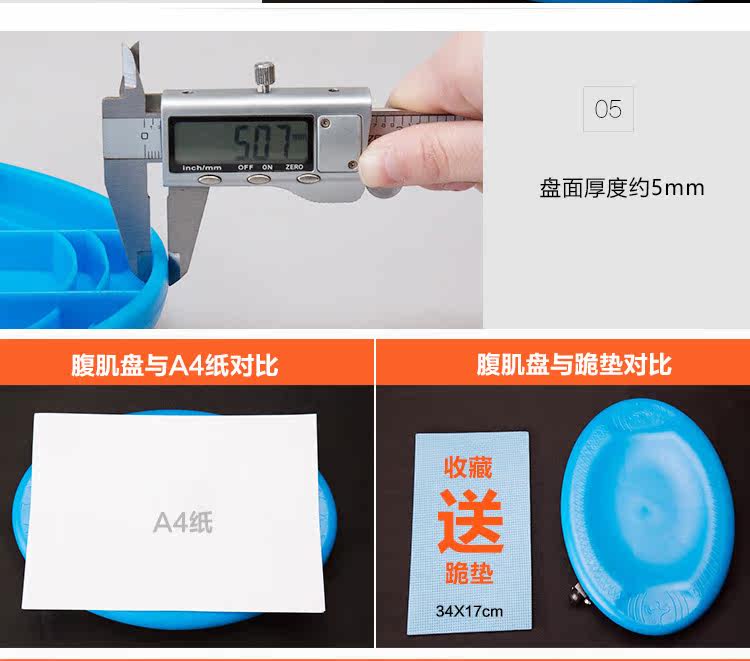 5.07 mm

inch/mm OFF ON ZERO

05

盘面厚度约5mm

腹肌盘与A4纸对比

A4纸

腹肌盘与跪垫对比

收藏
送
跪垫
34X17cm