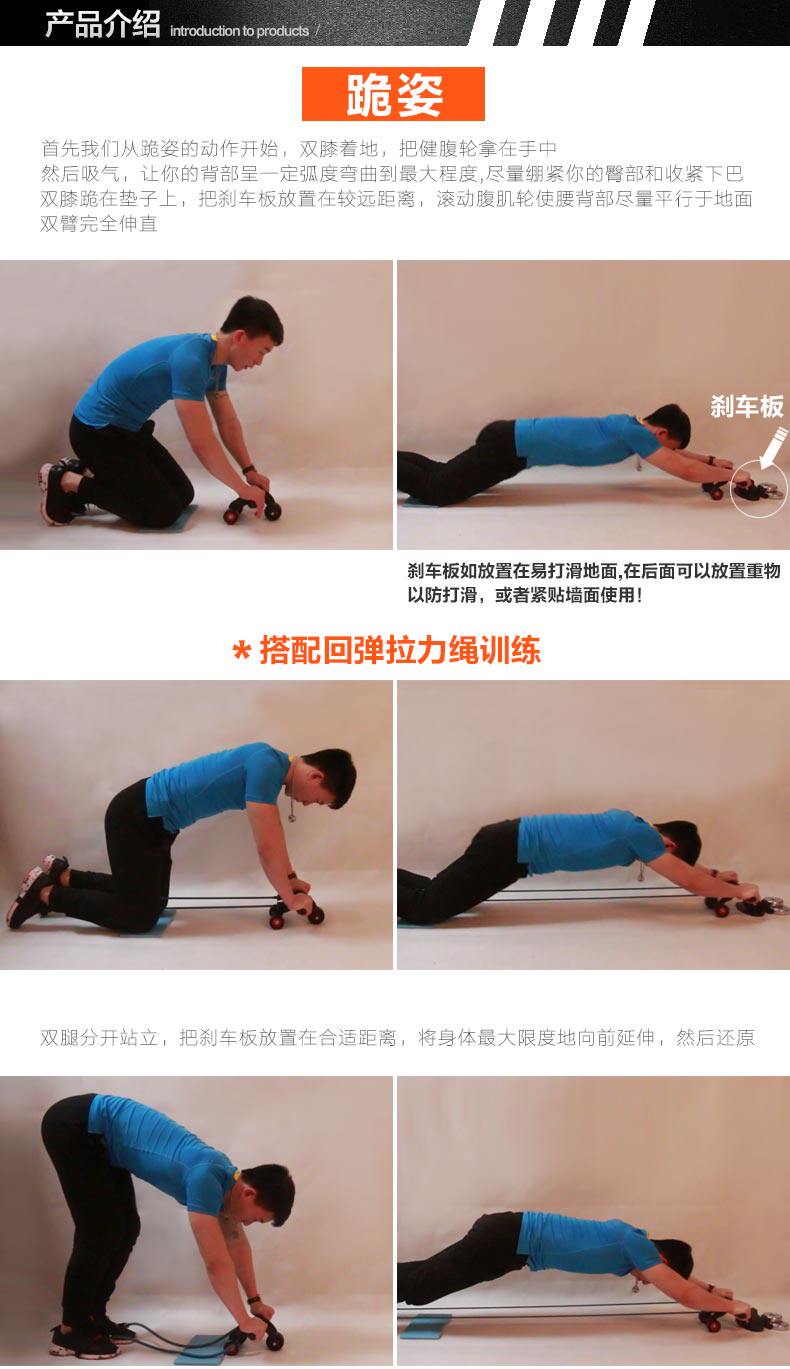 产品介绍 introduction to products /

跪姿

首先我们从跪姿的动作开始，双膝着地，把健腹轮拿在手中
然后吸气，让你的背部呈一定弧度弯曲到最大程度,尽量绷紧你的臀部和收紧下巴
双膝跪在垫子上，把刹车板放置在较远距离，滚动腹肌轮使腰背部尽量平行于地面
双臂完全伸直

刹车板

刹车板如放置在易打滑地面,在后面可以放置重物以防打滑，或者紧贴墙面使用！

* 搭配回弹拉力绳训练

双腿分开站立，把刹车板放置在合适距离，将身体最大限度地向前延伸，然后还原