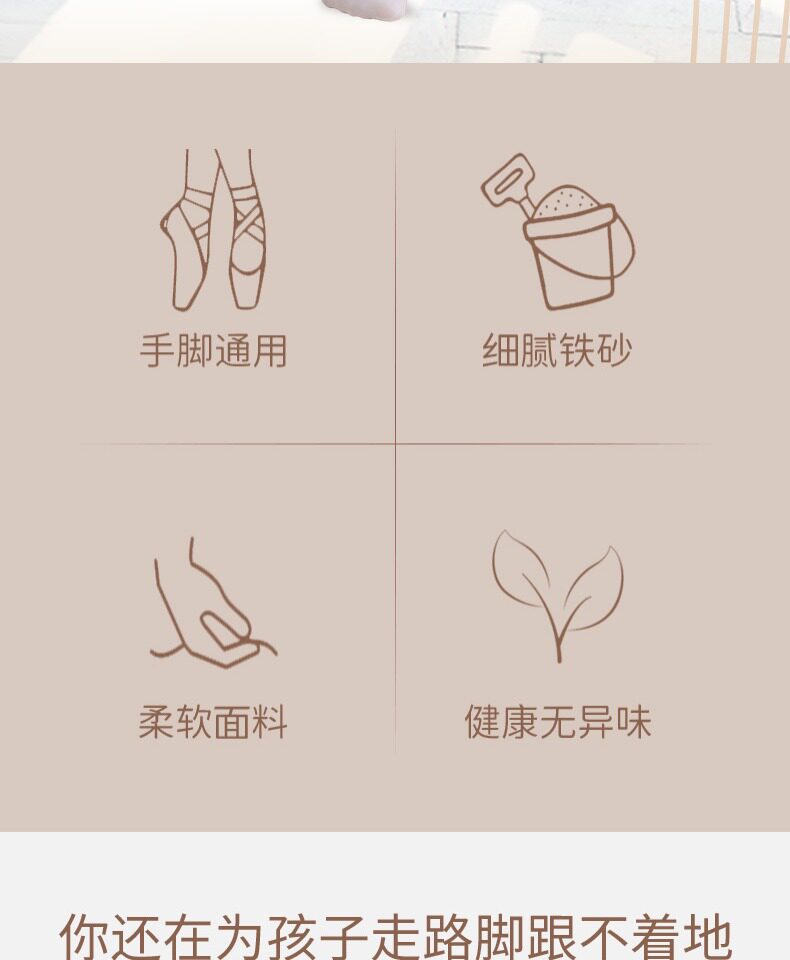 手脚通用

细腻铁砂

柔软面料

健康无异味

你还在为孩子走路脚跟不着地