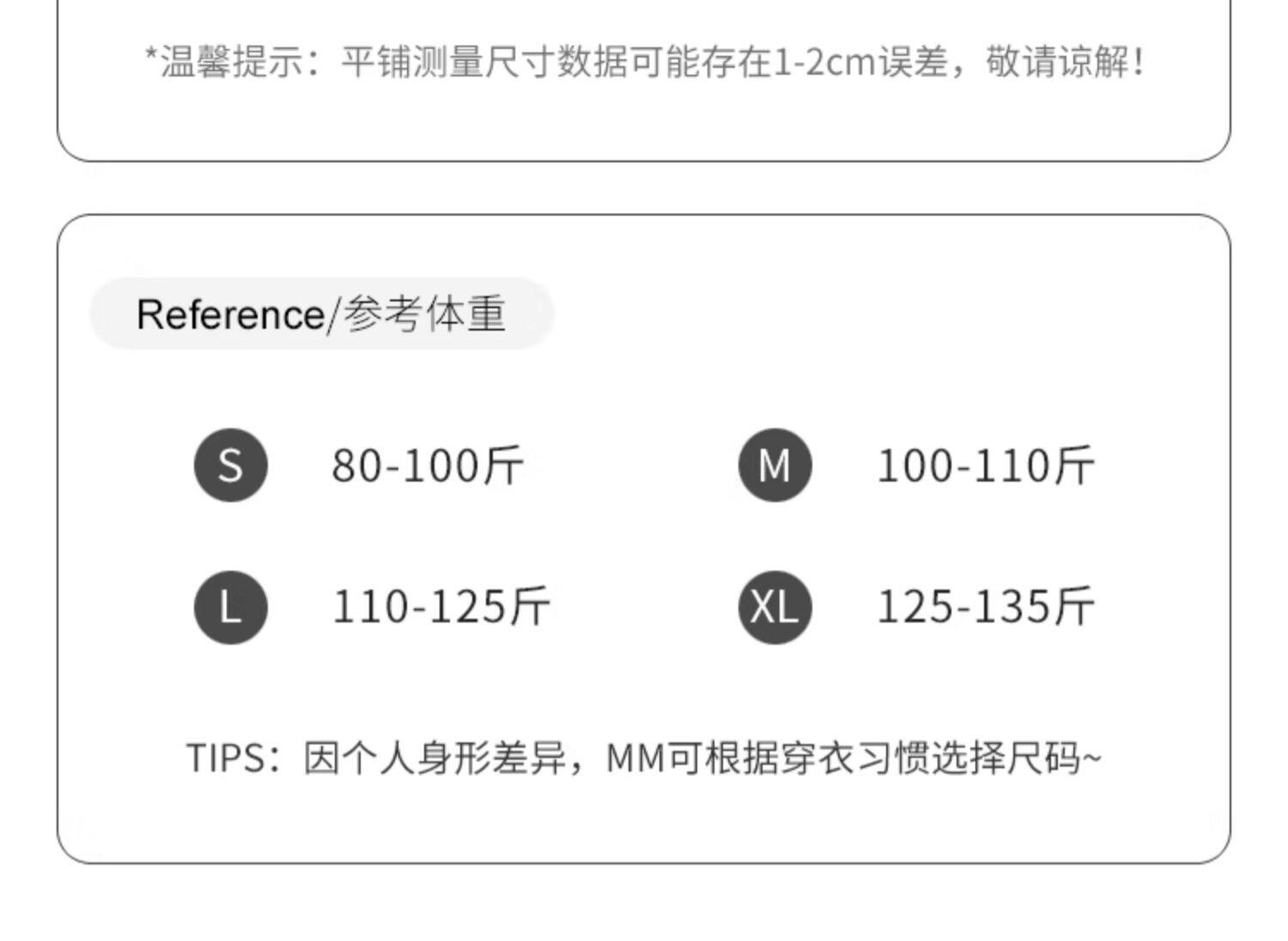 *温馨提示：平铺测量尺寸数据可能存在1-2cm误差，敬请谅解！

Reference/参考体重

S 80-100斤
M 100-110斤
L 110-125斤
XL 125-135斤

TIPS：因个人身形差异，MM可根据穿衣习惯选择尺码~