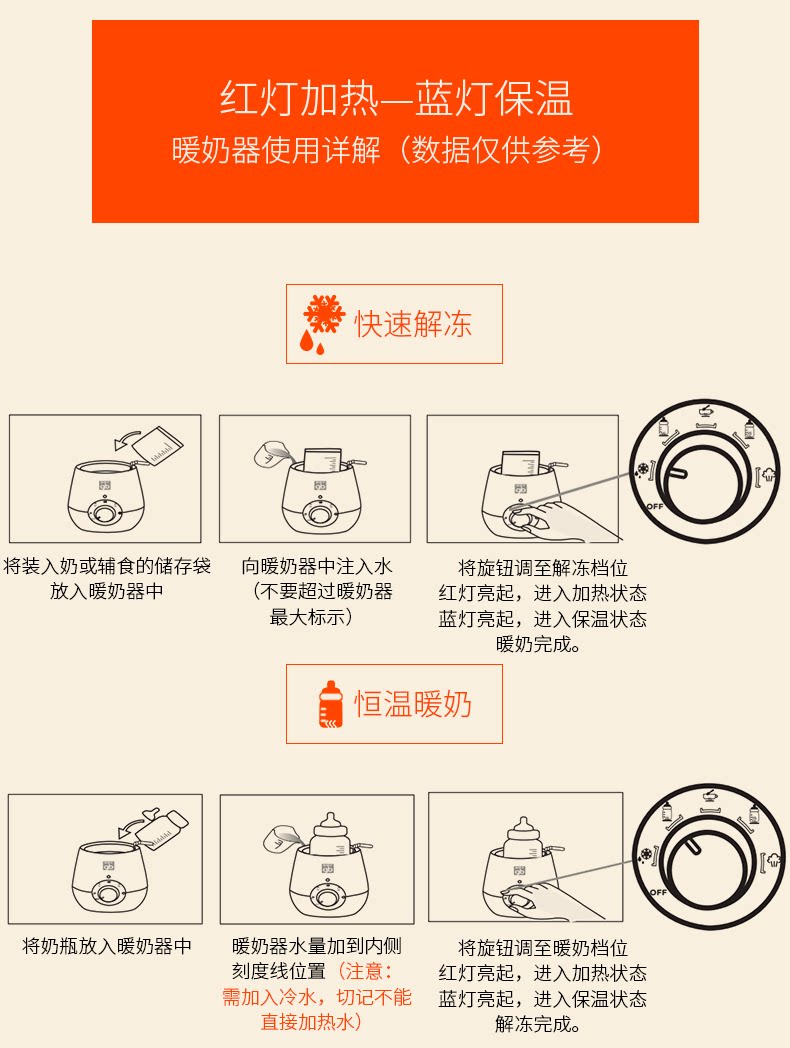 红灯加热—蓝灯保温
暖奶器使用详解（数据仅供参考）

快速解冻

OFF

将装入奶或辅食的储存袋放入暖奶器中

向暖奶器中注入水（不要超过暖奶器最大标示）

将旋钮调至解冻档位
红灯亮起，进入加热状态
蓝灯亮起，进入保温状态
暖奶完成。

恒温暖奶

OFF

将奶瓶放入暖奶器中

暖奶器水量加到内侧刻度线位置（注意：需加入冷水，切记不能直接加热水）

将旋钮调至暖奶档位
红灯亮起，进入加热状态
蓝灯亮起，进入保温状态
解冻完成。