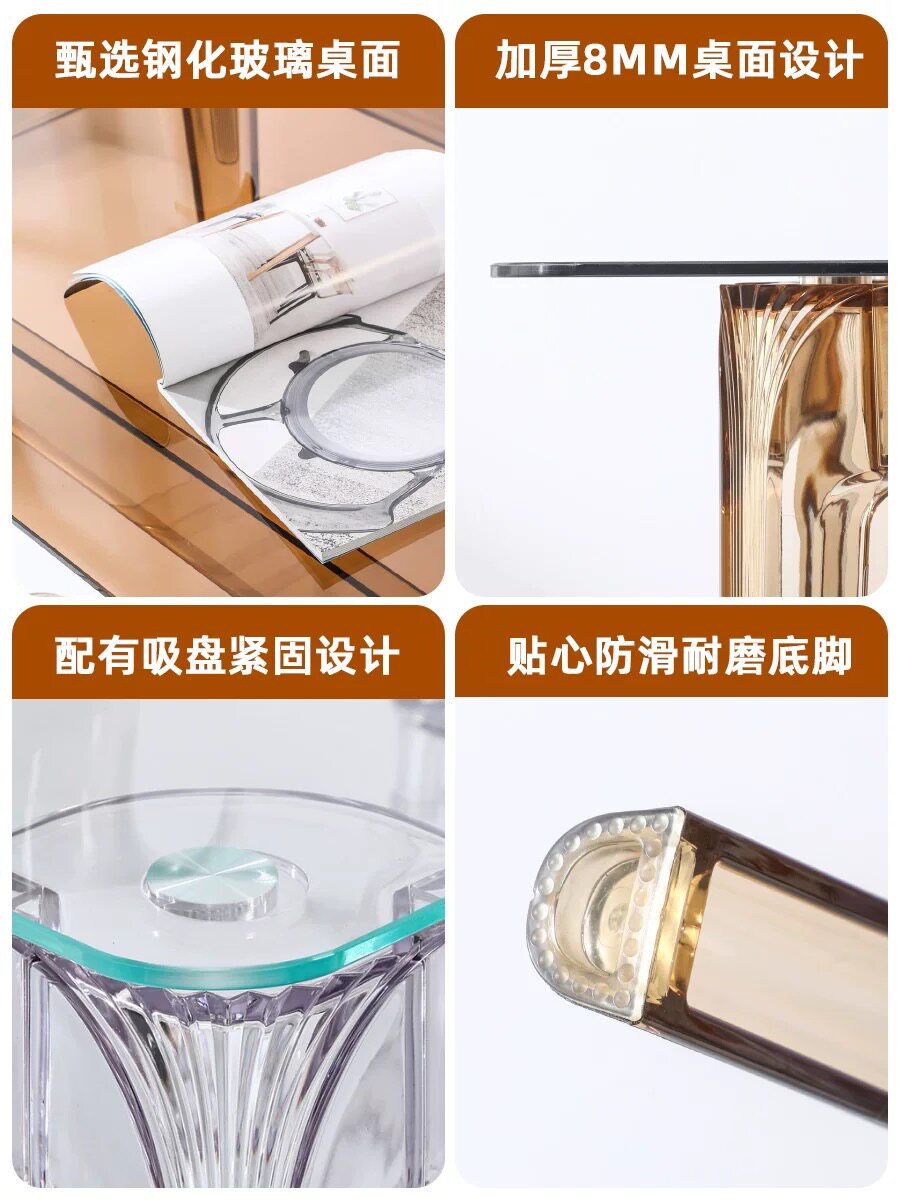 甄选钢化玻璃桌面

加厚8MM桌面设计

配有吸盘紧固设计

贴心防滑耐磨底脚