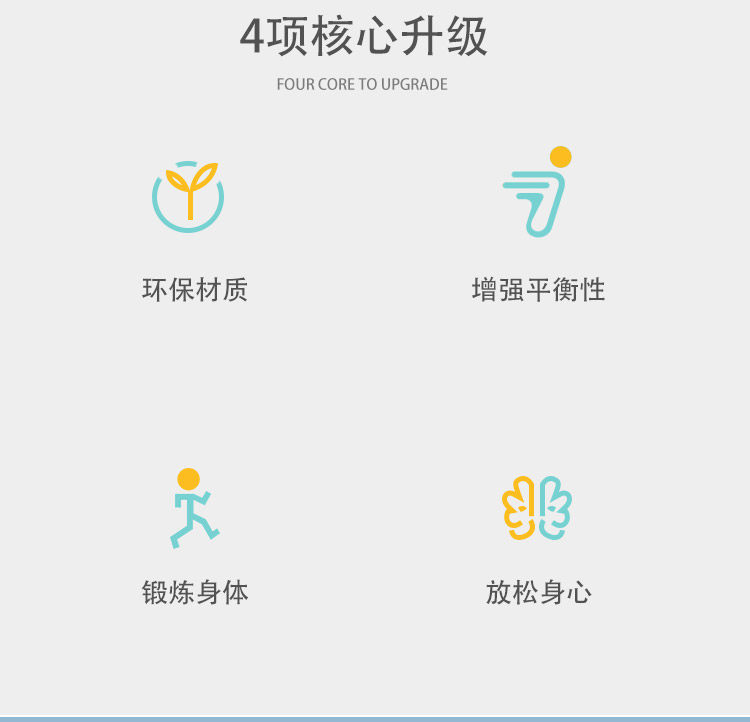 4项核心升级

FOUR CORE TO UPGRADE

环保材质

增强平衡性

锻炼身体

放松身心