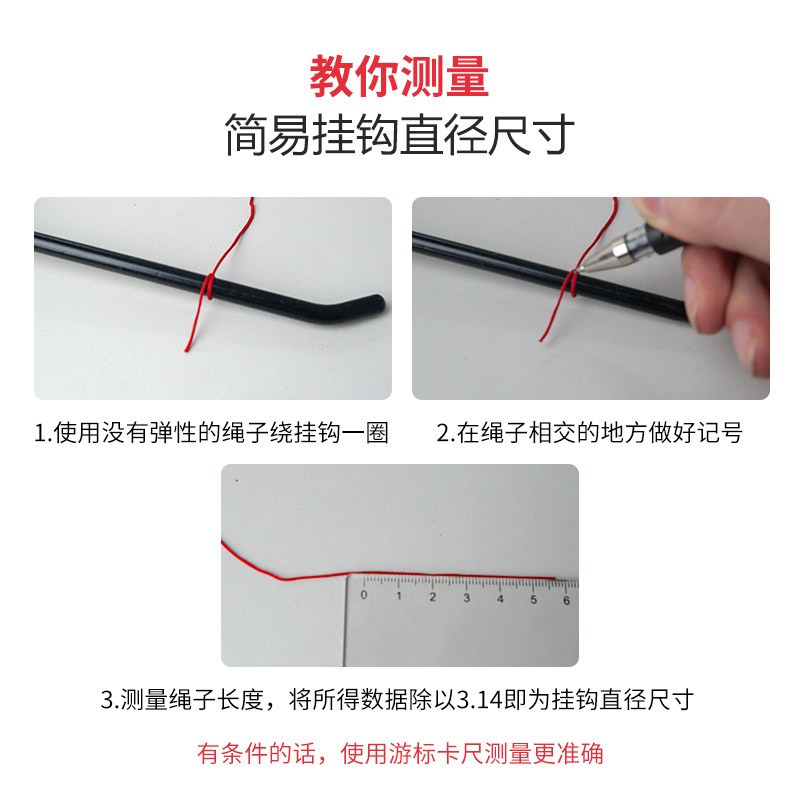 教你测量
简易挂钩直径尺寸

1.使用没有弹性的绳子绕挂钩一圈

2.在绳子相交的地方做好记号

0 1 2 3 4 5 6

3.测量绳子长度，将所得数据除以3.14即为挂钩直径尺寸

有条件的话，使用游标卡尺测量更准确