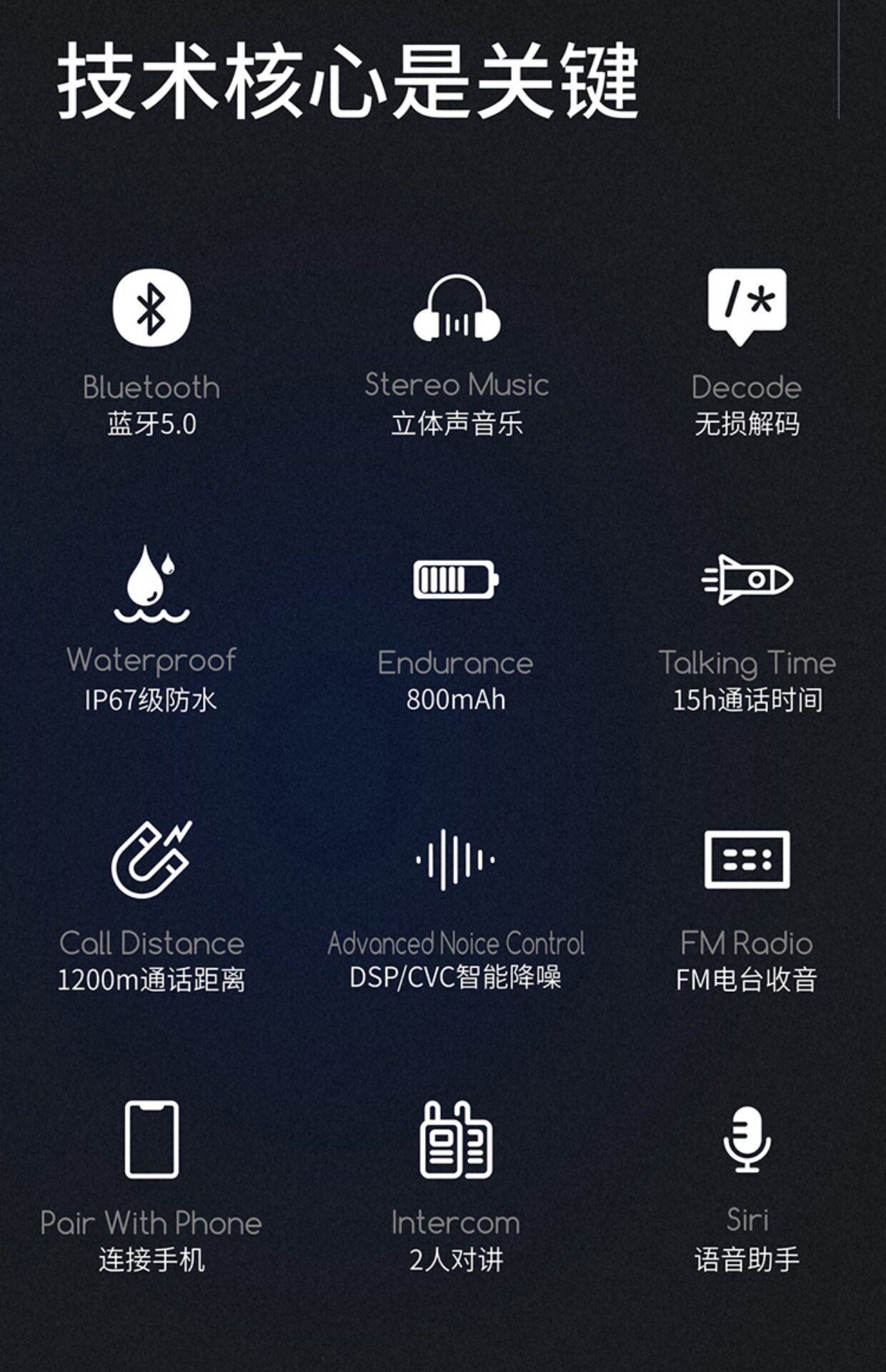 技术核心是关键

Bluetooth
蓝牙5.0

Stereo Music
立体声音乐

Decode
无损解码

Waterproof
IP67级防水

Endurance
800mAh

Talking Time
15h通话时间

Call Distance
1200m通话距离

Advanced Noice Control
DSP/CVC智能降噪

FM Radio
FM电台收音

Pair With Phone
连接手机

Intercom
2人对讲

Siri
语音助手