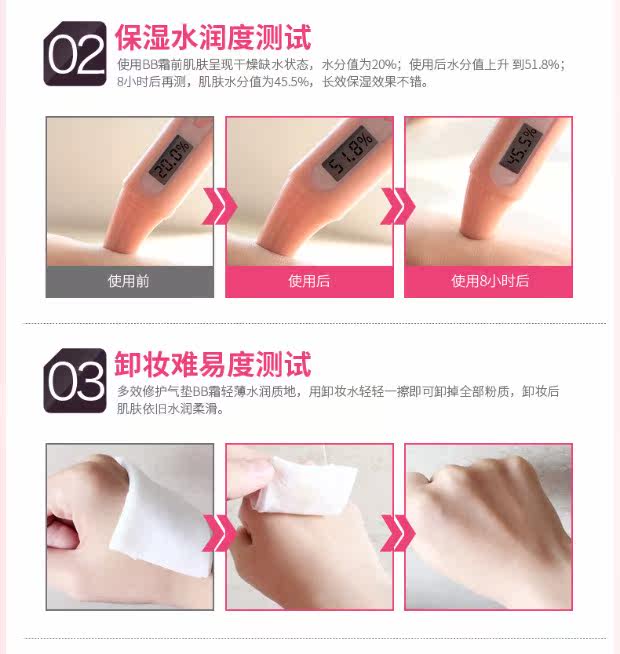 02 保湿水润度测试

使用BB霜前肌肤呈现干燥缺水状态，水分值为20%；使用后水分值上升 到51.8%；8小时后再测，肌肤水分值为45.5%，长效保湿效果不错。

20.0%

51.8%

45.5%

使用前

使用后

使用8小时后

03 卸妆难易度测试

多效修护气垫BB霜轻薄水润质地，用卸妆水轻轻一擦即可卸掉全部粉质，卸妆后肌肤依旧水润柔滑。