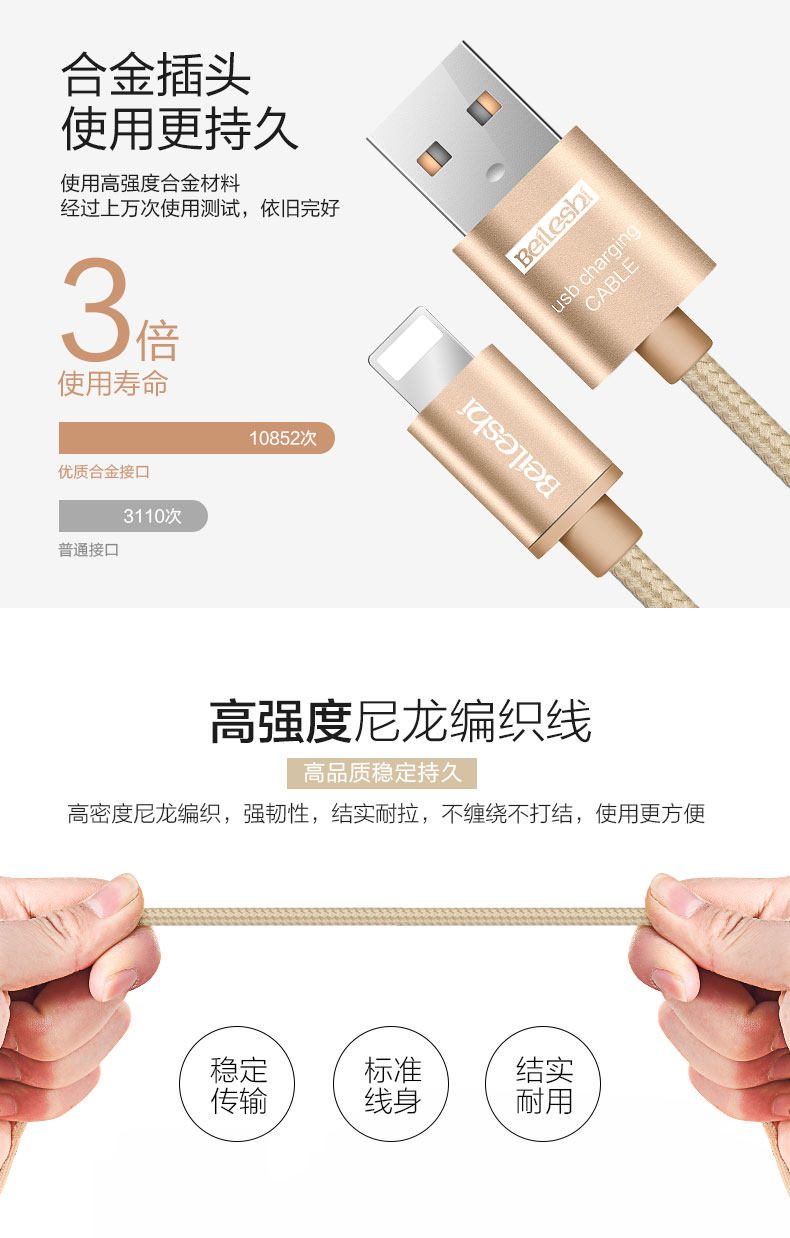 合金插头
使用更持久

使用高强度合金材料
经过上万次使用测试，依旧完好

3倍
使用寿命

10852次
优质合金接口

3110次
普通接口

Beileshi
usb charging
CABLE

Beileshi

高强度尼龙编织线
高品质稳定持久

高密度尼龙编织，强韧性，结实耐拉，不缠绕不打结，使用更方便

稳定
传输

标准
线身

结实
耐用