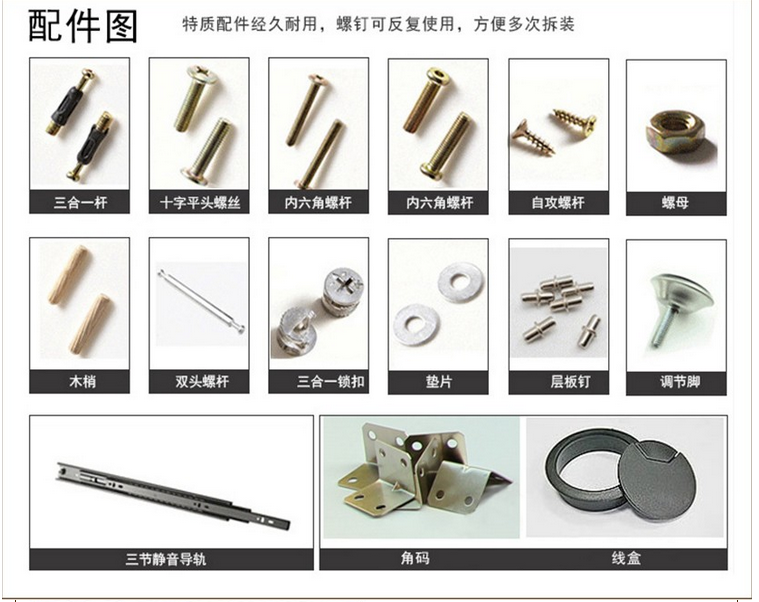 配件图 特质配件经久耐用，螺钉可反复使用，方便多次拆装

三合一杆

十字平头螺丝

内六角螺杆

内六角螺杆

自攻螺杆

螺母

木梢

双头螺杆

三合一锁扣

垫片

层板钉

调节脚

三节静音导轨

角码

线盒