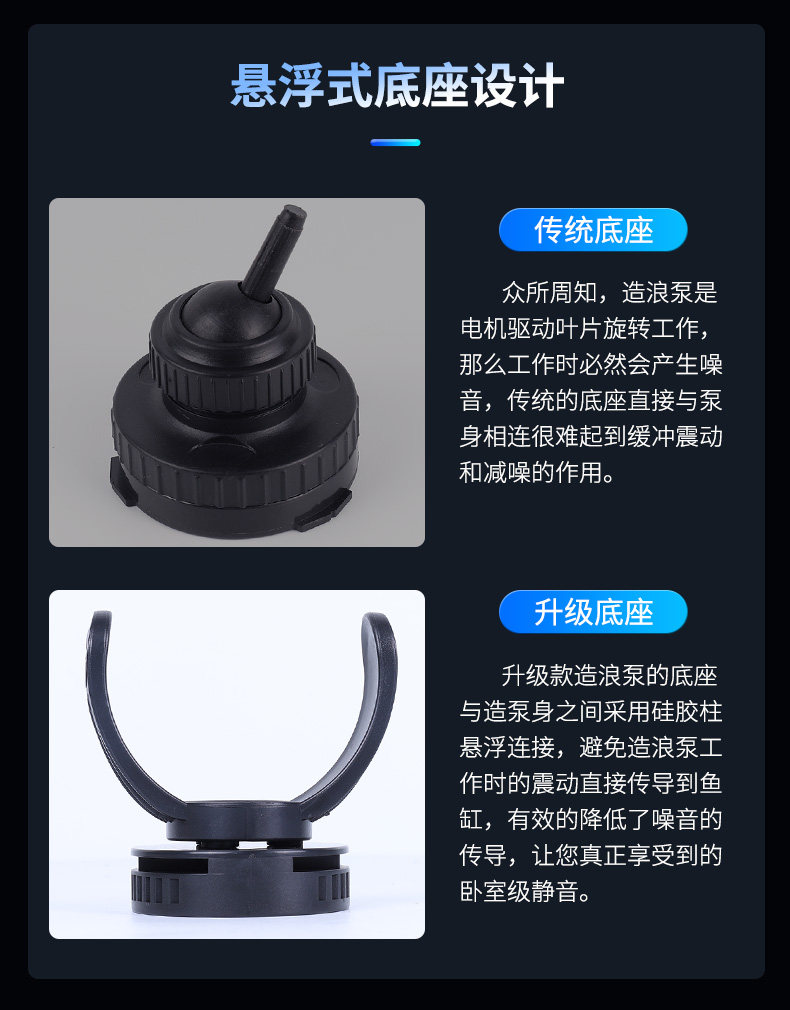 悬浮式底座设计

传统底座

众所周知，造浪泵是电机驱动叶片旋转工作，那么工作时必然会产生噪音，传统的底座直接与泵身相连很难起到缓冲震动和减噪的作用。

升级底座

升级款造浪泵的底座与造泵身之间采用硅胶柱悬浮连接，避免造浪泵工作时的震动直接传导到鱼缸，有效的降低了噪音的传导，让您真正享受到的卧室级静音。