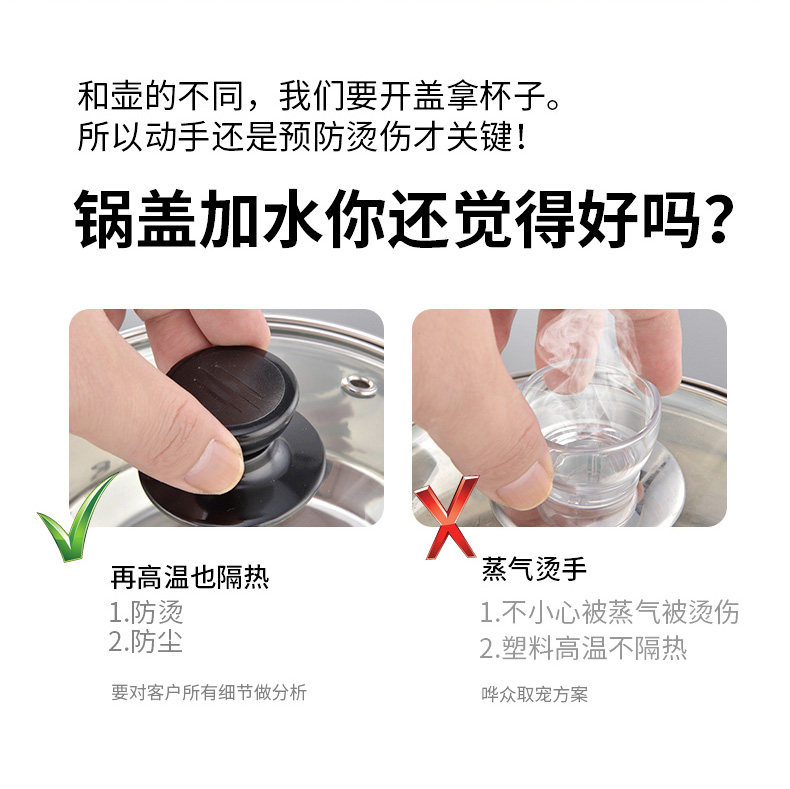 和壶的不同，我们要开盖拿杯子。
所以动手还是预防烫伤才关键！

锅盖加水你还觉得好吗？

再高温也隔热
1.防烫
2.防尘

要对客户所有细节做分析

蒸气烫手
1.不小心被蒸气被烫伤
2.塑料高温不隔热

哗众取宠方案