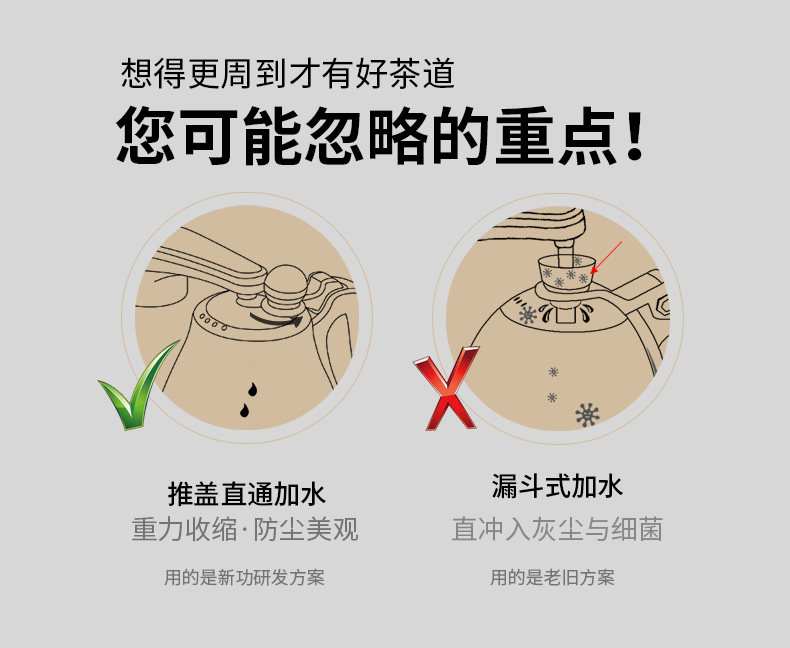 想得更周到才有好茶道
您可能忽略的重点！

推盖直通加水
重力收缩·防尘美观
用的是新功研发方案

漏斗式加水
直冲入灰尘与细菌
用的是老旧方案