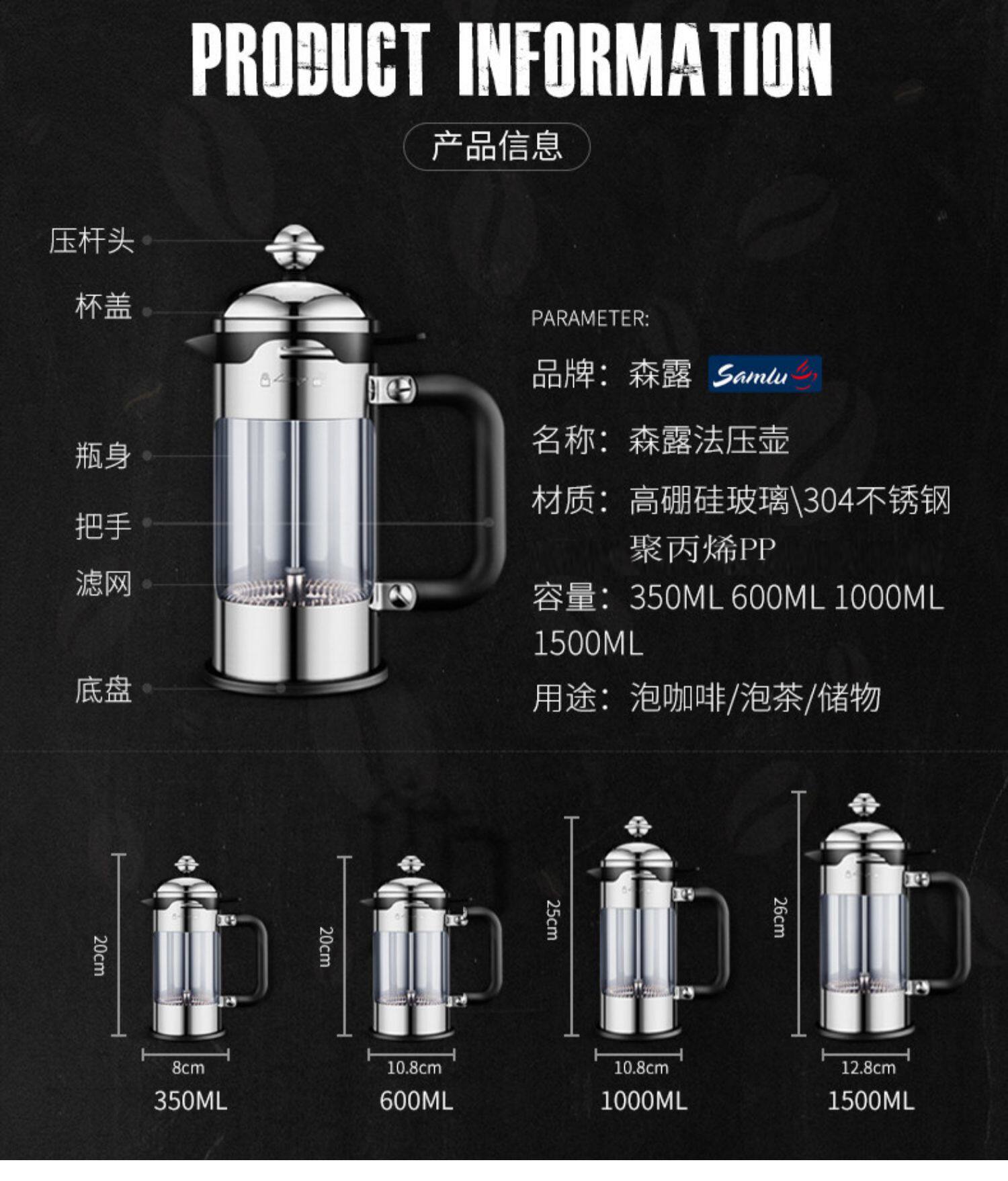 PRODUCT INFORMATION

产品信息

压杆头
杯盖
瓶身
把手
滤网
底盘

PARAMETER:

品牌：森露 Samlu

名称：森露法压壶

材质：高硼硅玻璃\304不锈钢 聚丙烯PP

容量：350ML 600ML 1000ML 1500ML

用途：泡咖啡/泡茶/储物

20cm
8cm
350ML

20cm
10.8cm
600ML

25cm
10.8cm
1000ML

26cm
12.8cm
1500ML