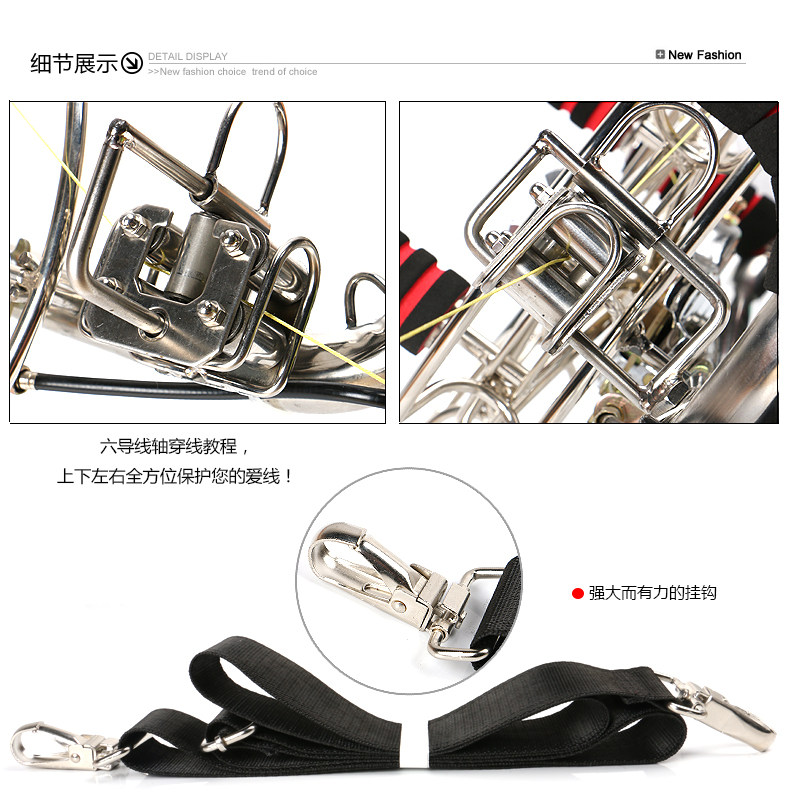 细节展示 DETAIL DISPLAY
>>New fashion choice trend of choice

New Fashion

六导线轴穿线教程，
上下左右全方位保护您的爱线！

强大而有力的挂钩