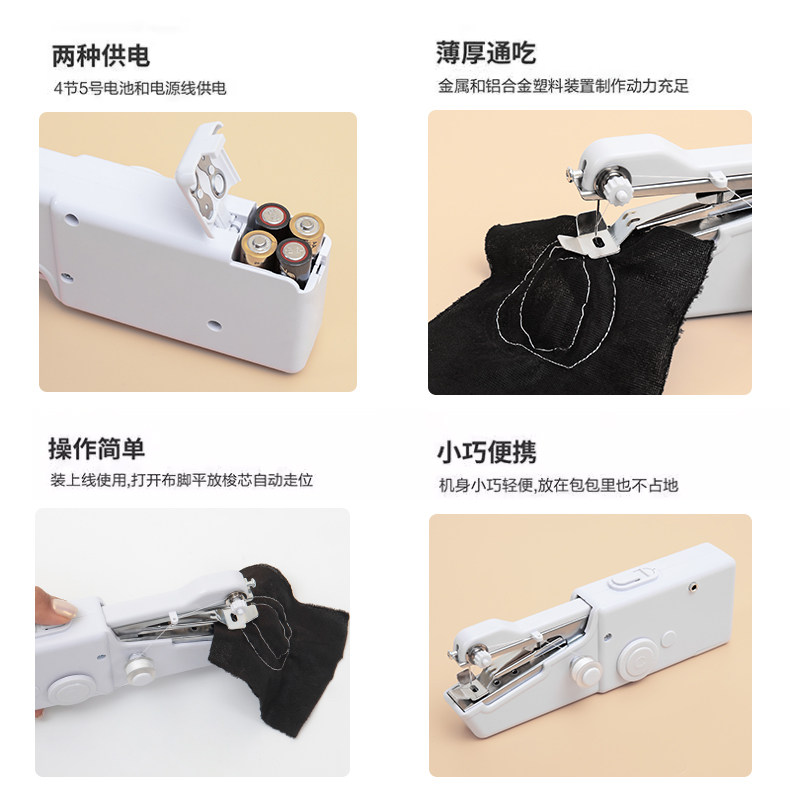 两种供电

4节5号电池和电源线供电

薄厚通吃

金属和铝合金塑料装置制作动力充足

操作简单

装上线使用,打开布脚平放梭芯自动走位

小巧便携

机身小巧轻便,放在包包里也不占地