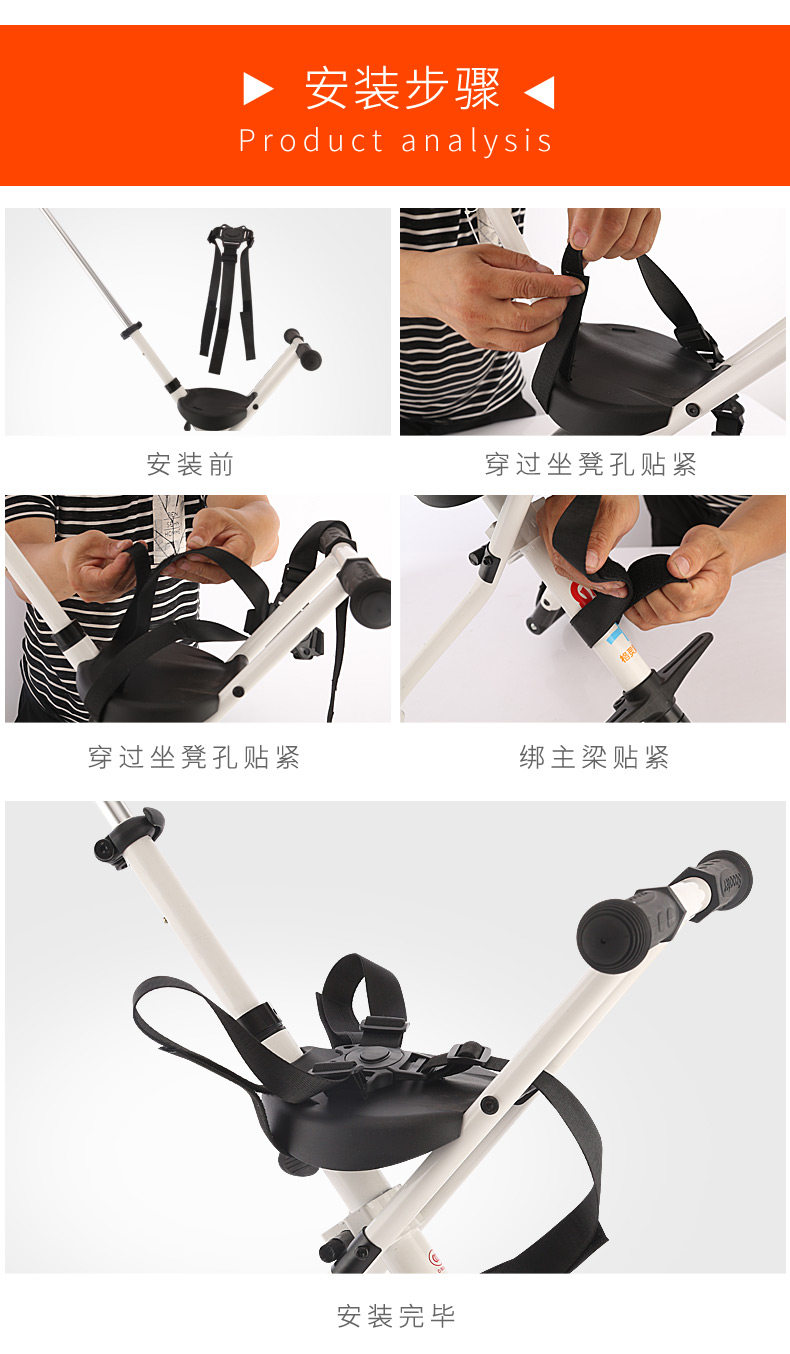 ▶ 安装步骤 ◀
Product analysis

安装前

穿过坐凳孔贴紧

穿过坐凳孔贴紧

绑主梁贴紧

安装完毕