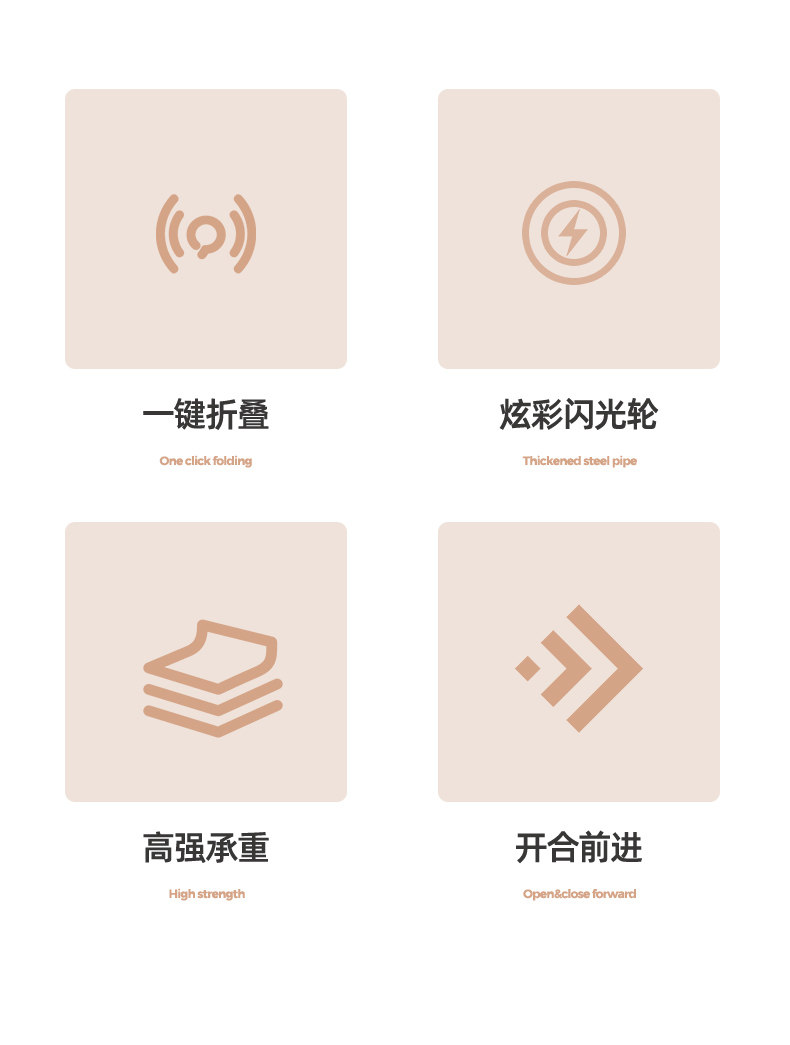 一键折叠

One click folding

炫彩闪光轮

Thickened steel pipe

高强承重

High strength

开合前进

Open&close forward