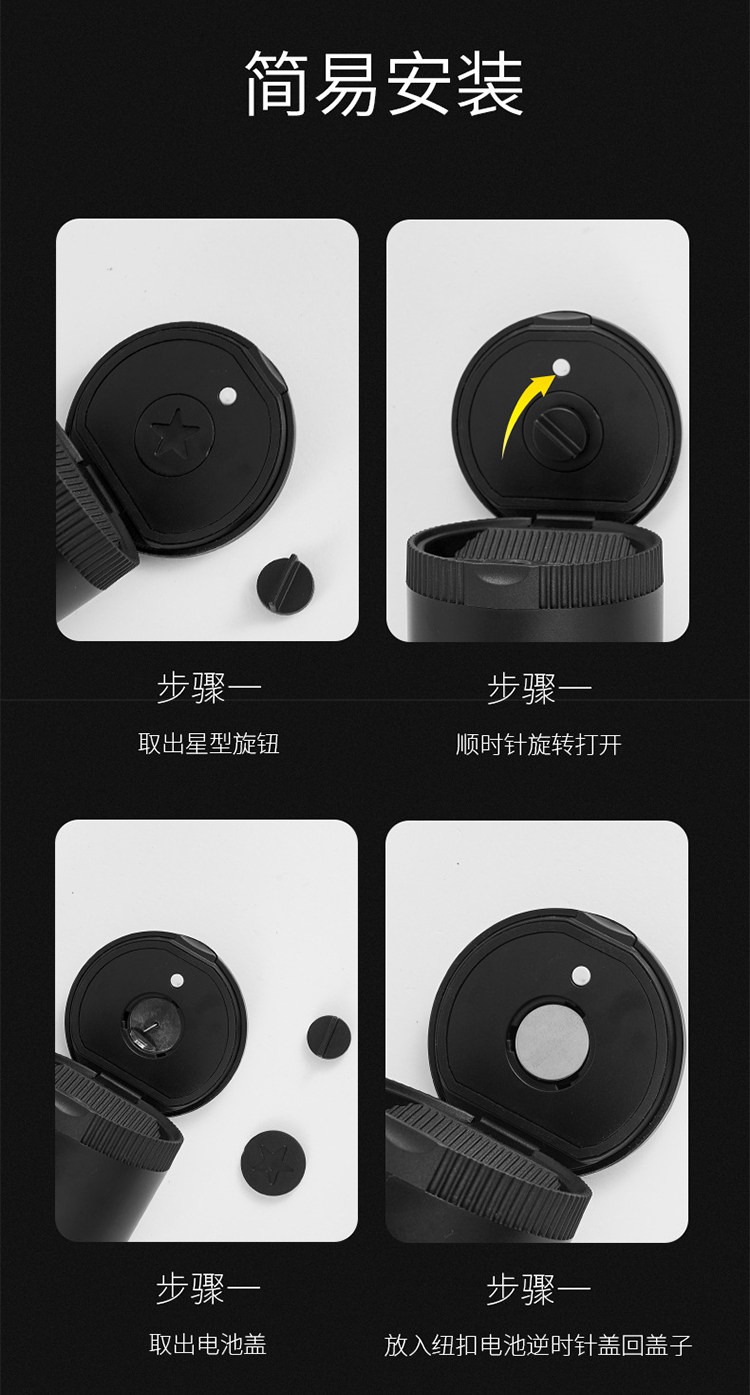 简易安装

步骤一

取出星型旋钮

步骤一

顺时针旋转打开

步骤一

取出电池盖

步骤一

放入纽扣电池逆时针盖回盖子