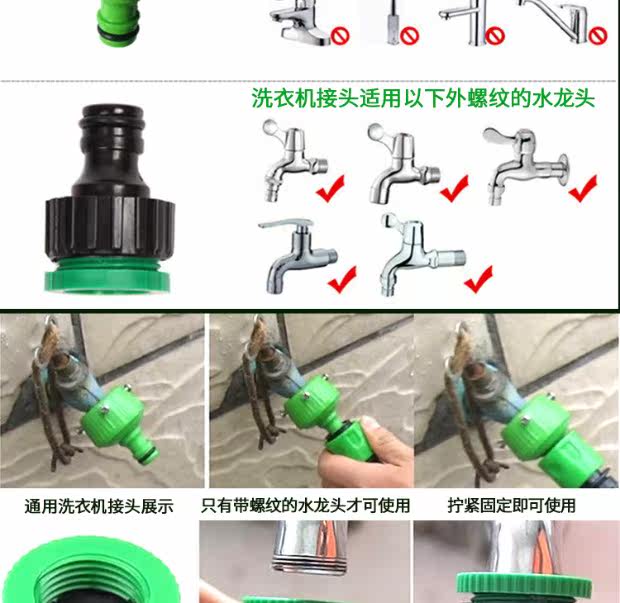 洗衣机接头适用以下外螺纹的水龙头

通用洗衣机接头展示

只有带螺纹的水龙头才可使用

拧紧固定即可使用