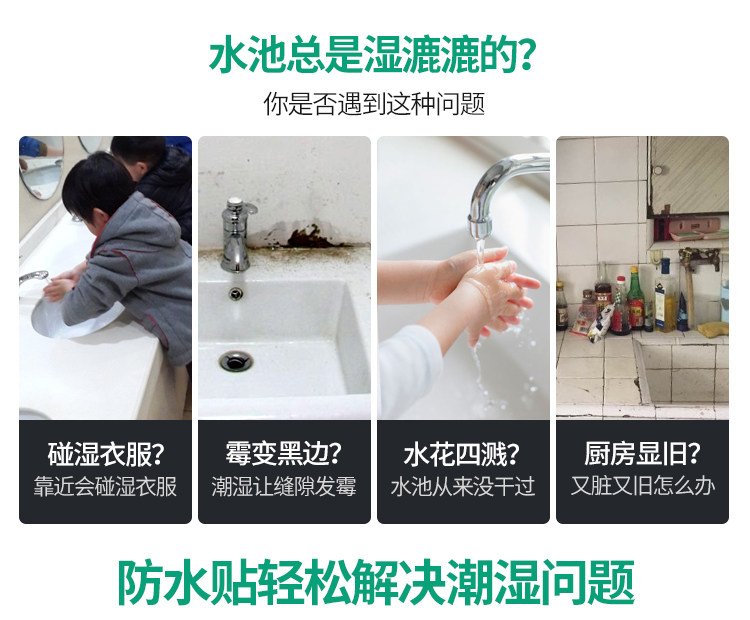 水池总是湿漉漉的?
你是否遇到这种问题

碰湿衣服?
靠近会碰湿衣服

霉变黑边?
潮湿让缝隙发霉

水花四溅?
水池从来没干过

厨房显旧?
又脏又旧怎么办

防水贴轻松解决潮湿问题