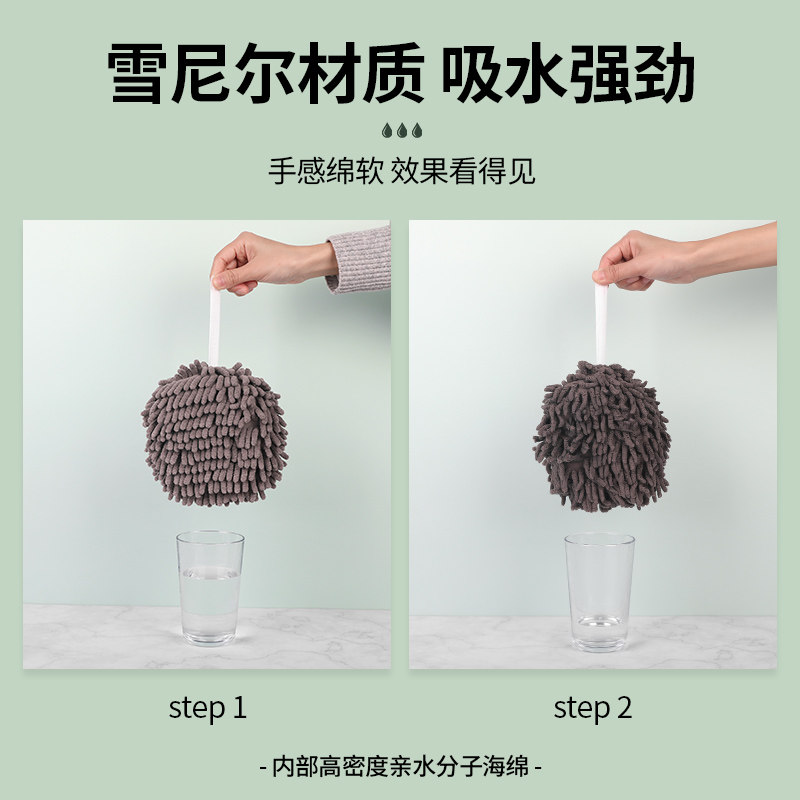 雪尼尔材质 吸水强劲

手感绵软 效果看得见

step 1

step 2

- 内部高密度亲水分子海绵 -