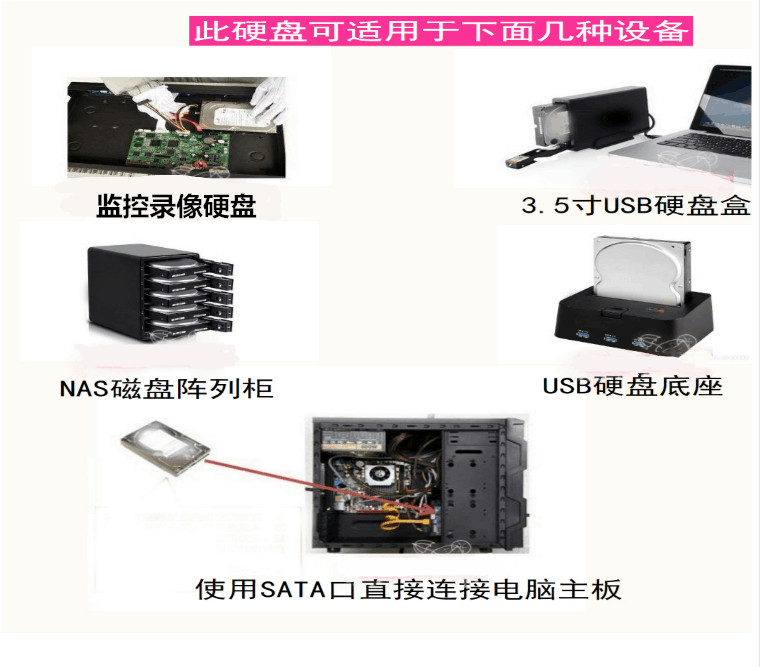 此硬盘可适用于下面几种设备

监控录像硬盘

3.5寸USB硬盘盒

NAS磁盘阵列柜

USB硬盘底座

使用SATA口直接连接电脑主板