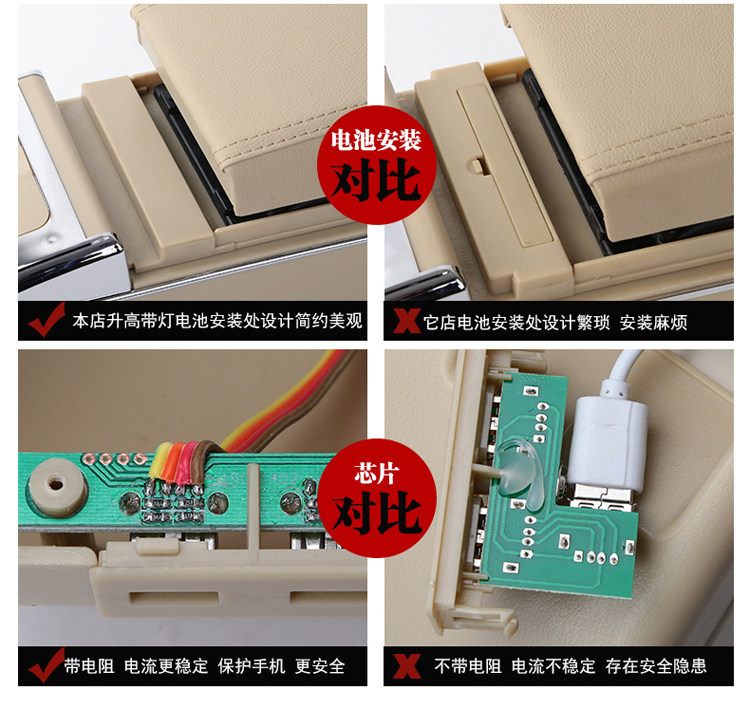 电池安装
对比

本店升高带灯电池安装处设计简约美观

它店电池安装处设计繁琐 安装麻烦

芯片
对比

带电阻 电流更稳定 保护手机 更安全

不带电阻 电流不稳定 存在安全隐患