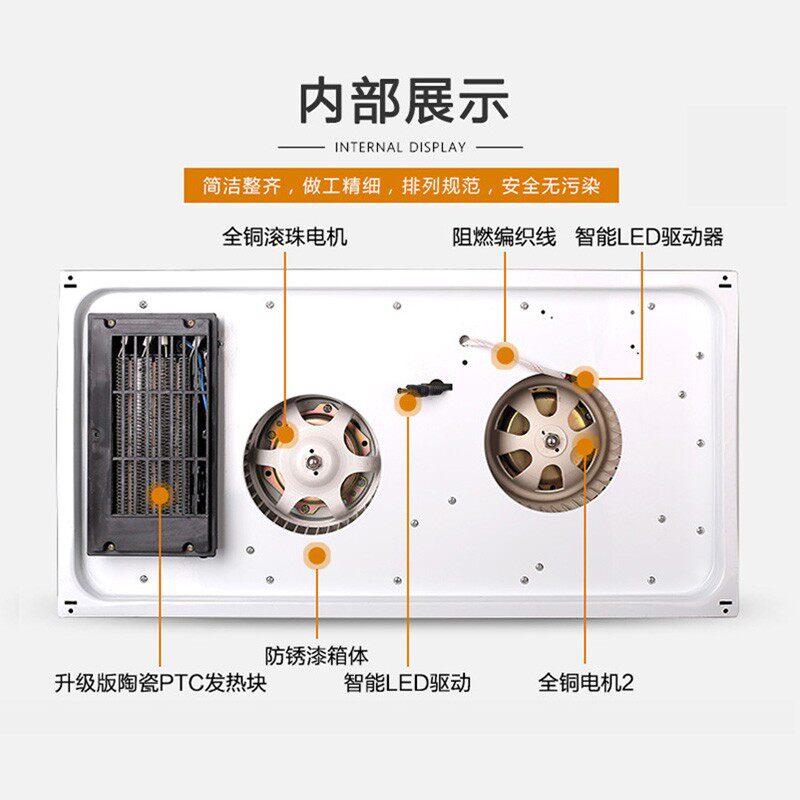 内部展示

INTERNAL DISPLAY

简洁整齐，做工精细，排列规范，安全无污染

全铜滚珠电机

阻燃编织线

智能LED驱动器

防锈漆箱体

升级版陶瓷PTC发热块

智能LED驱动

全铜电机2