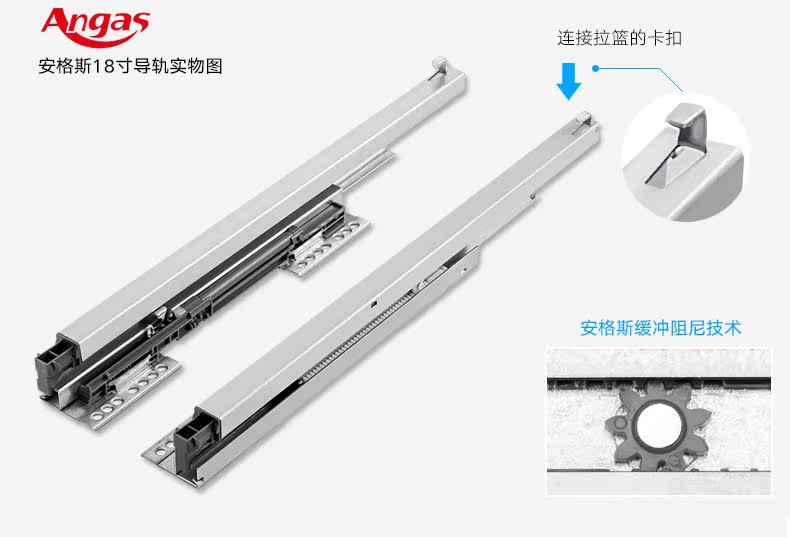 Angas
安格斯18寸导轨实物图

连接拉篮的卡扣

安格斯缓冲阻尼技术