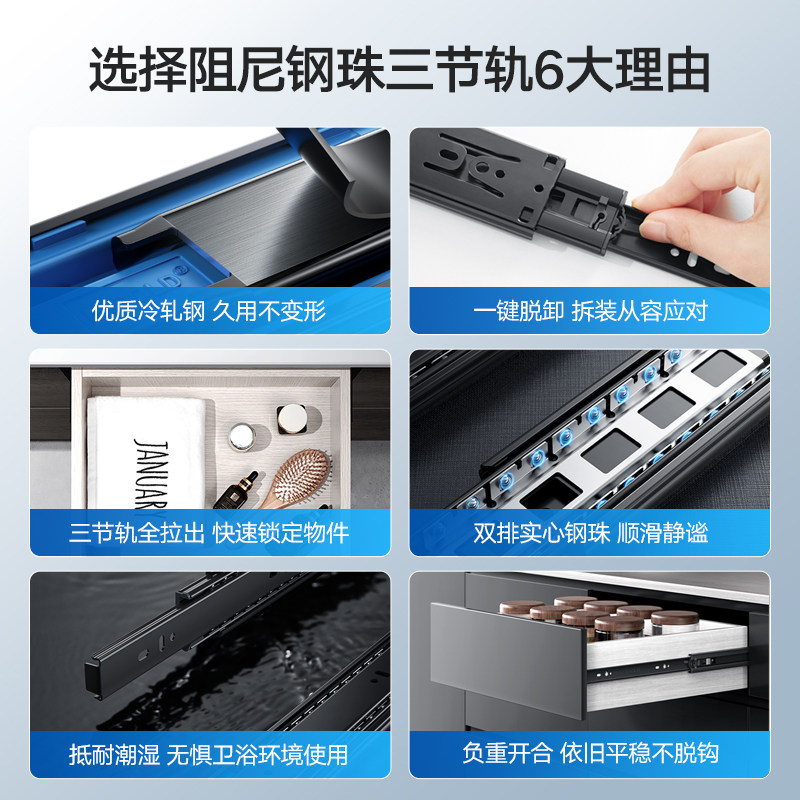 选择阻尼钢珠三节轨6大理由

优质冷轧钢 久用不变形

一键脱卸 拆装从容应对

JANUAR

三节轨全拉出 快速锁定物件

双排实心钢珠 顺滑静谧

抵耐潮湿 无惧卫浴环境使用

负重开合 依旧平稳不脱钩