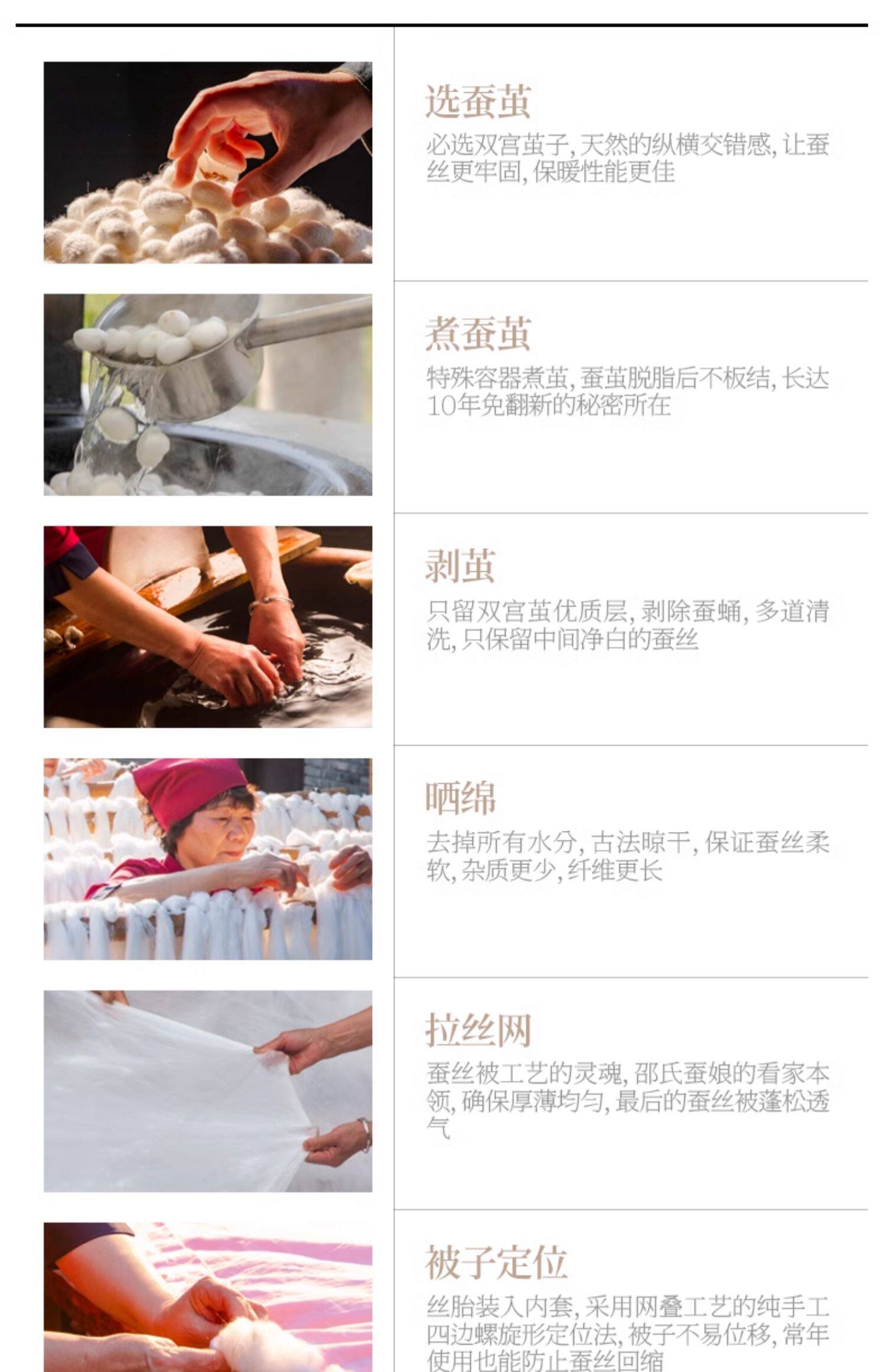 选蚕茧

必选双宫茧子，天然的纵横交错感，让蚕丝更牢固，保暖性能更佳

煮蚕茧

特殊容器煮茧，蚕茧脱脂后不板结，长达10年免翻新的秘密所在

剥茧

只留双宫茧优质层，剥除蚕蛹，多道清洗，只保留中间净白的蚕丝

晒绵

去掉所有水分，古法晾干，保证蚕丝柔软，杂质更少，纤维更长

拉丝网

蚕丝被工艺的灵魂，邵氏蚕娘的看家本领，确保厚薄均匀，最后的蚕丝被蓬松透气

被子定位

丝胎装入内套，采用网叠工艺的纯手工四边螺旋形定位法，被子不易位移，常年使用也能防止蚕丝回缩