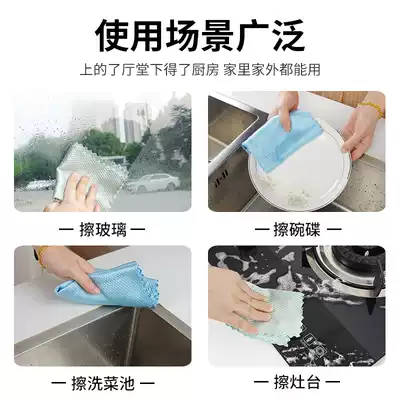 使用场景广泛

上的了厅堂下得了厨房 家里家外都能用

— 擦玻璃 —

— 擦碗碟 —

— 擦洗菜池 —

— 擦灶台 —