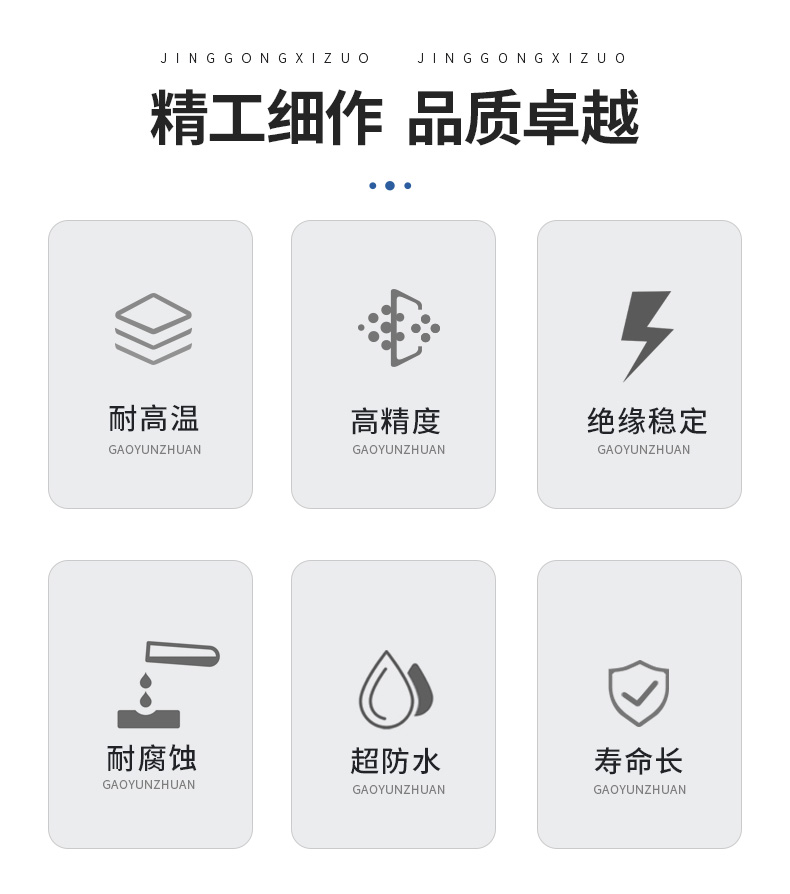 JINGGONGXIZUO JINGGONGXIZUO

精工细作 品质卓越

耐高温
GAOYUNZHUAN

高精度
GAOYUNZHUAN

绝缘稳定
GAOYUNZHUAN

耐腐蚀
GAOYUNZHUAN

超防水
GAOYUNZHUAN

寿命长
GAOYUNZHUAN