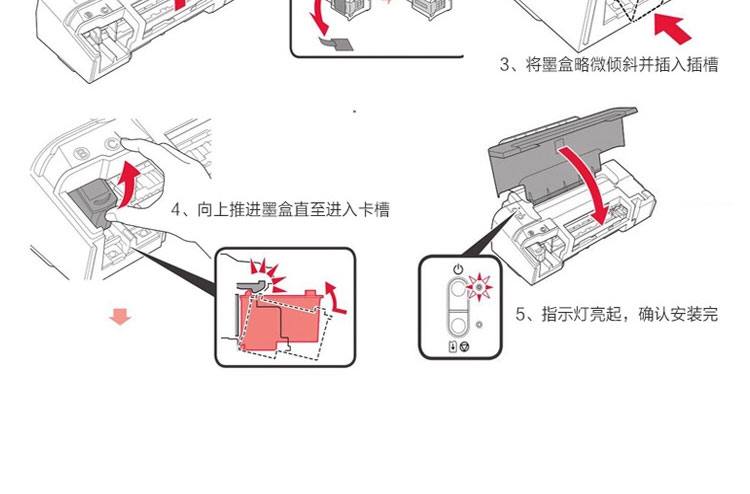 3、将墨盒略微倾斜并插入插槽

4、向上推进墨盒直至进入卡槽

5、指示灯亮起，确认安装完