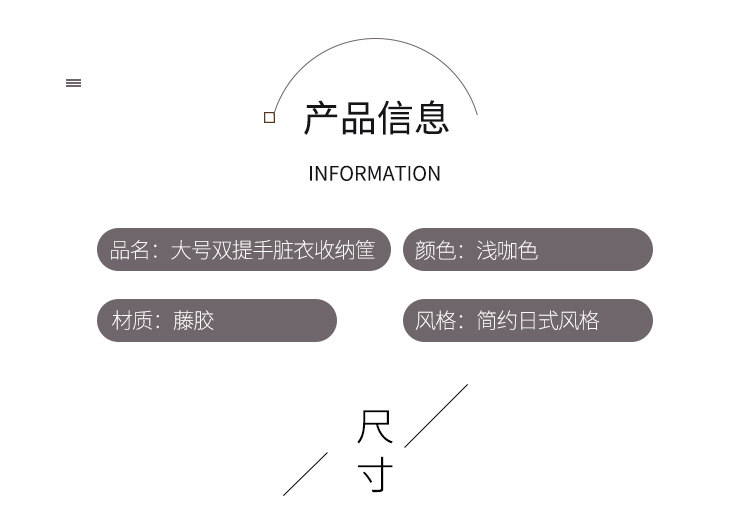 产品信息

INFORMATION

品名：大号双提手脏衣收纳筐

颜色：浅咖色

材质：藤胶

风格：简约日式风格

尺寸