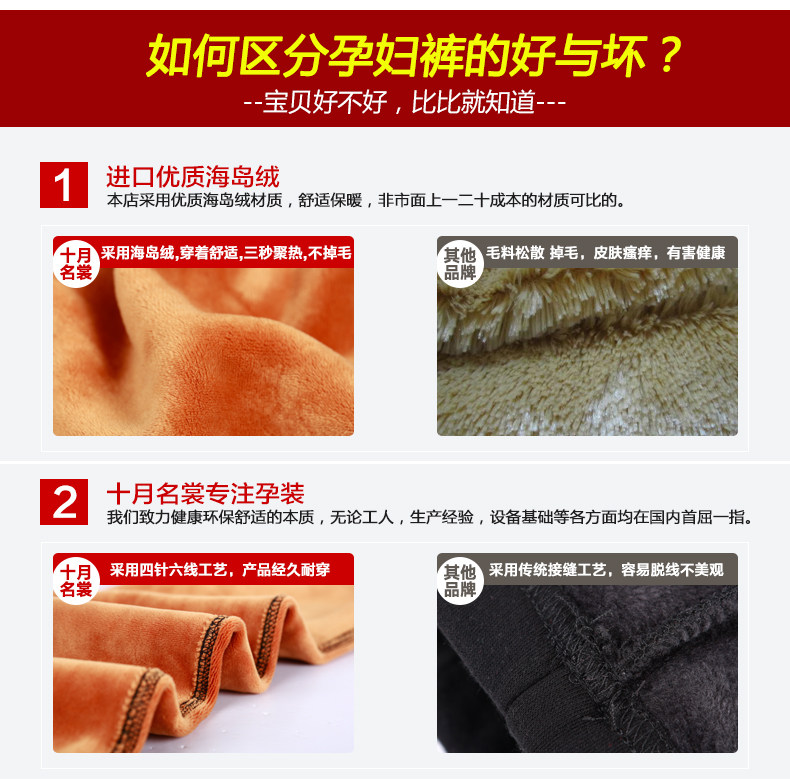 如何区分孕妇裤的好与坏？
--宝贝好不好，比比就知道---

1 进口优质海岛绒
本店采用优质海岛绒材质，舒适保暖，非市面上一二十成本的材质可比的。

十月名裳 采用海岛绒,穿着舒适,三秒聚热,不掉毛

其他品牌 毛料松散 掉毛，皮肤瘙痒，有害健康

2 十月名裳专注孕装
我们致力健康环保舒适的本质，无论工人，生产经验，设备基础等各方面均在国内首屈一指。

十月名裳 采用四针六线工艺，产品经久耐穿

其他品牌 采用传统接缝工艺，容易脱线不美观