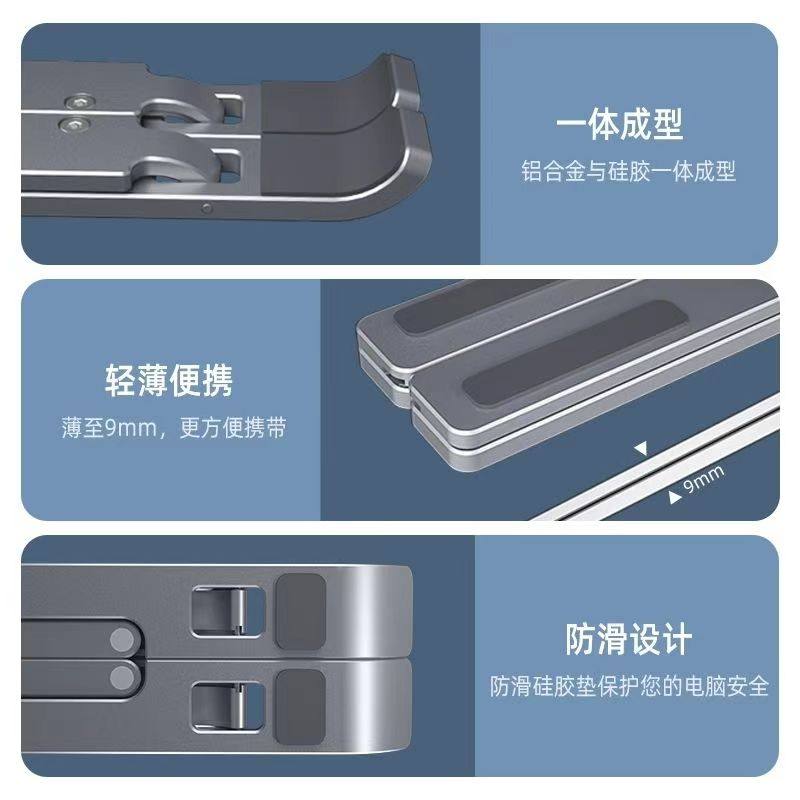 一体成型

铝合金与硅胶一体成型

轻薄便携

薄至9mm，更方便携带

9mm

防滑设计

防滑硅胶垫保护您的电脑安全