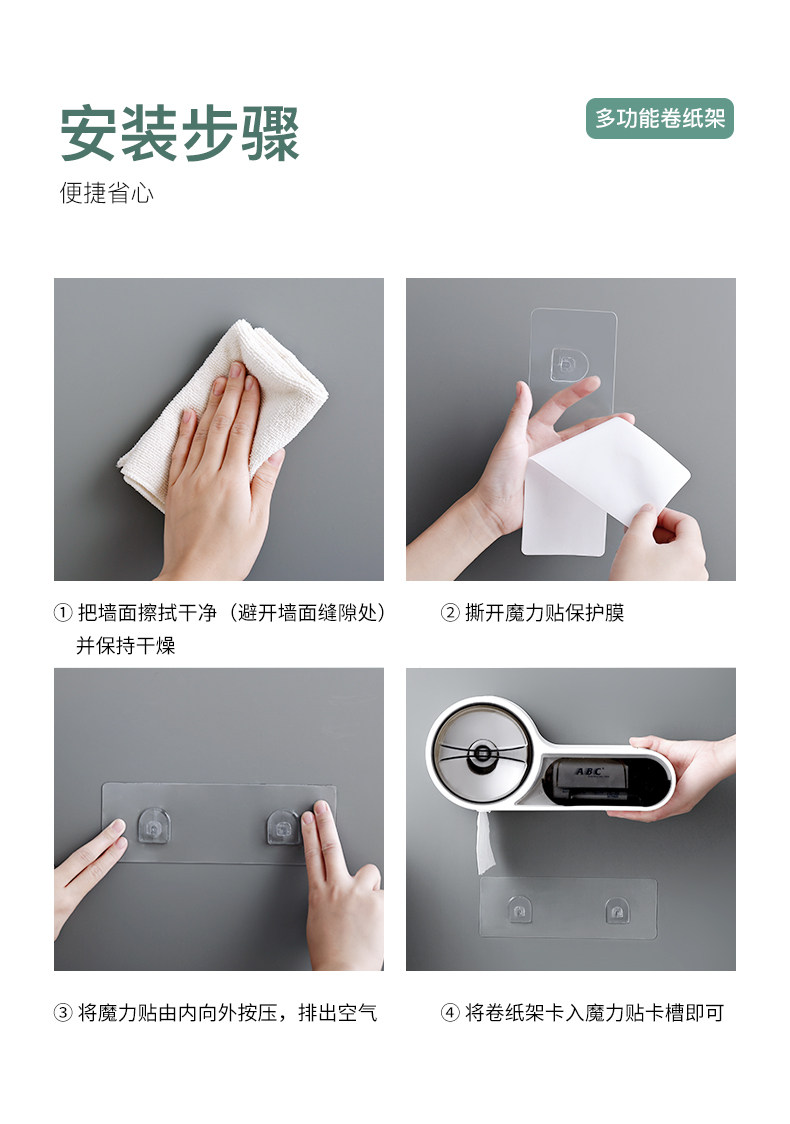 安装步骤

多功能卷纸架

便捷省心

① 把墙面擦拭干净（避开墙面缝隙处）并保持干燥

② 撕开魔力贴保护膜

ABC

③ 将魔力贴由内向外按压，排出空气

④ 将卷纸架卡入魔力贴卡槽即可