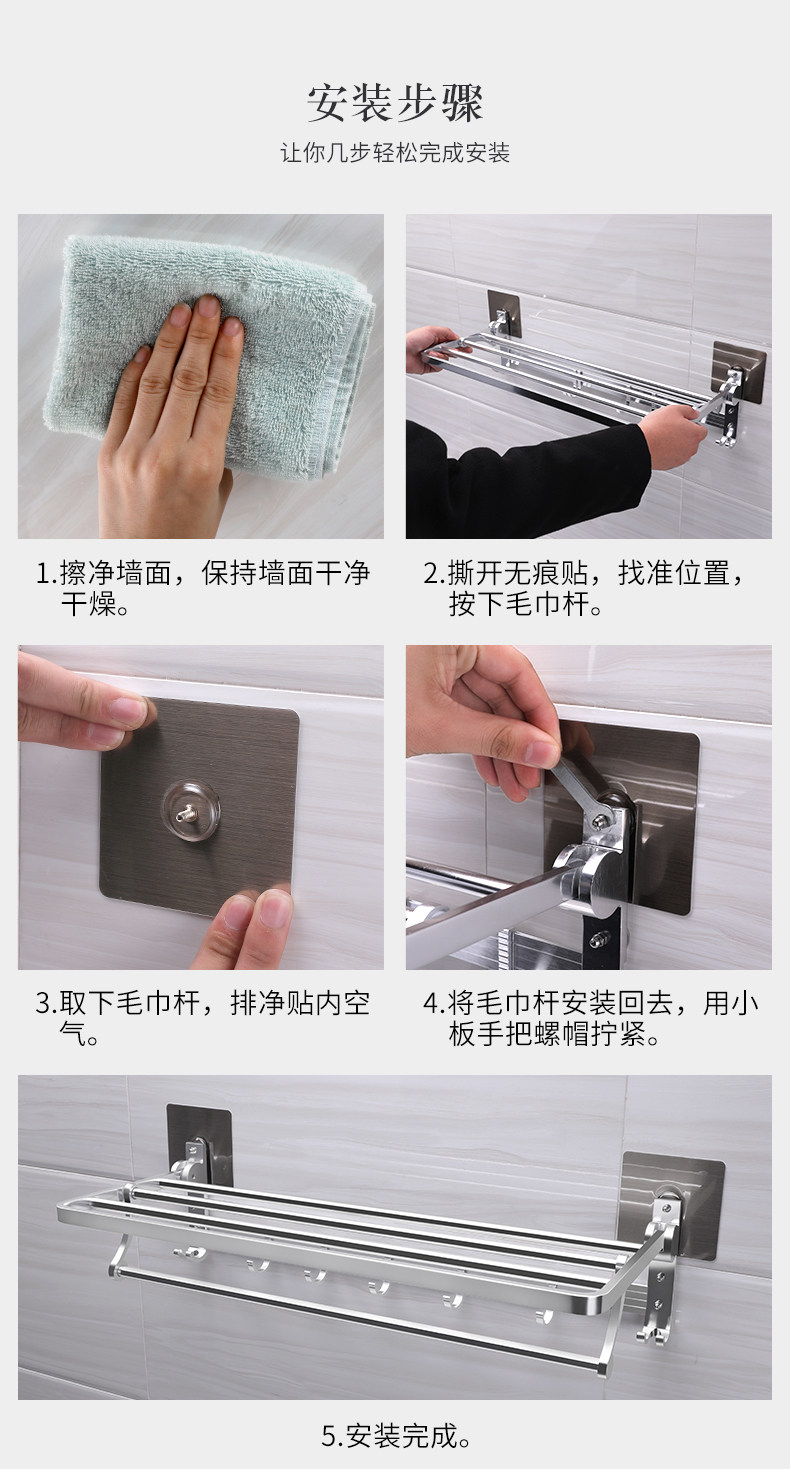 安装步骤

让你几步轻松完成安装

1.擦净墙面，保持墙面干净干燥。

2.撕开无痕贴，找准位置，按下毛巾杆。

3.取下毛巾杆，排净贴内空气。

4.将毛巾杆安装回去，用小板手把螺帽拧紧。

5.安装完成。