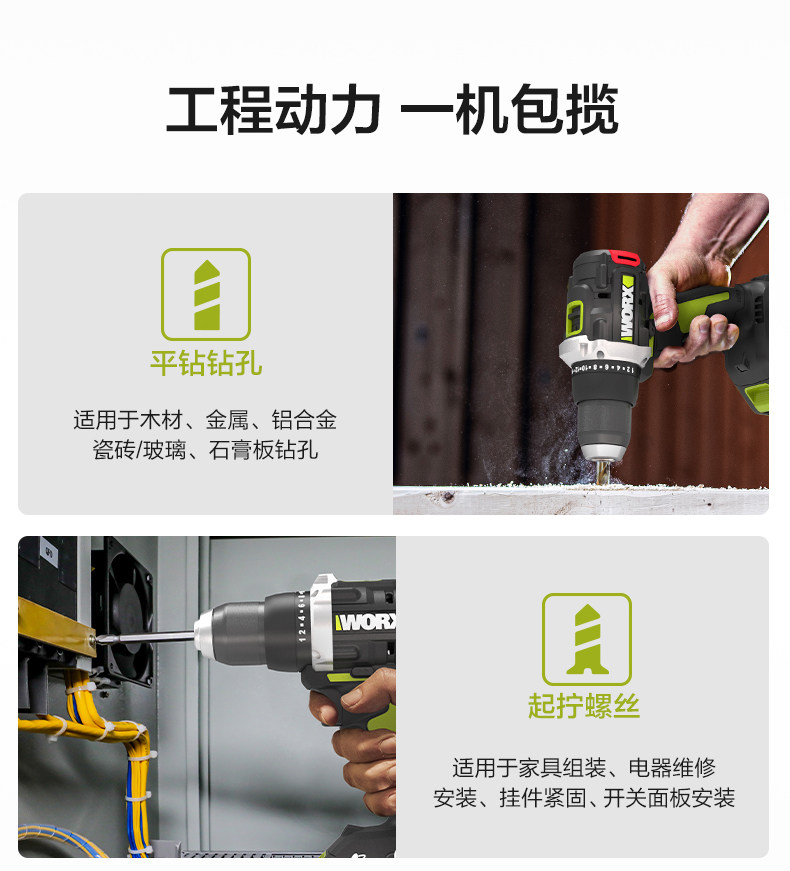 工程动力 一机包揽

平钻钻孔

适用于木材、金属、铝合金
瓷砖/玻璃、石膏板钻孔

WORX

WORX

起拧螺丝

适用于家具组装、电器维修
安装、挂件紧固、开关面板安装