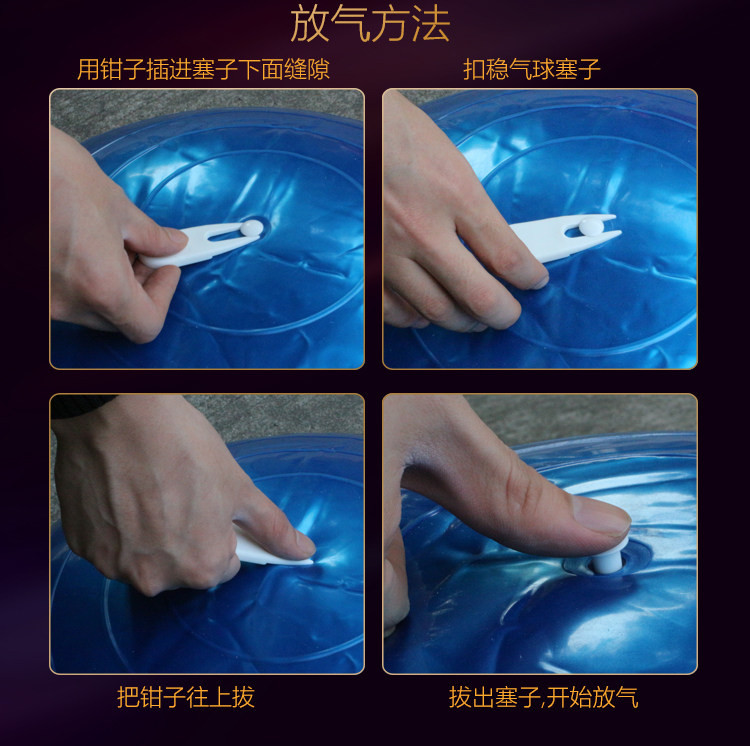 放气方法

用钳子插进塞子下面缝隙

扣稳气球塞子

把钳子往上拔

拔出塞子,开始放气