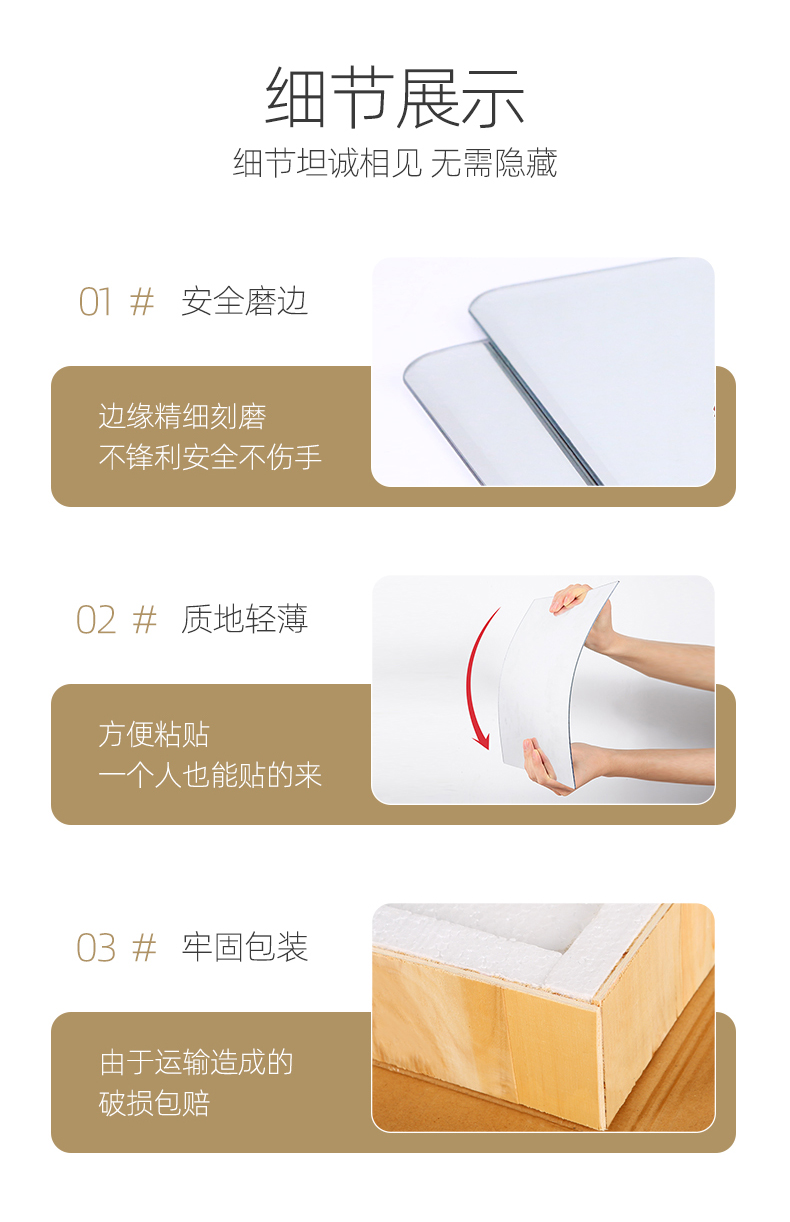 细节展示

细节坦诚相见 无需隐藏

01 # 安全磨边

边缘精细刻磨
不锋利安全不伤手

02 # 质地轻薄

方便粘贴
一个人也能贴的来

03 # 牢固包装

由于运输造成的
破损包赔