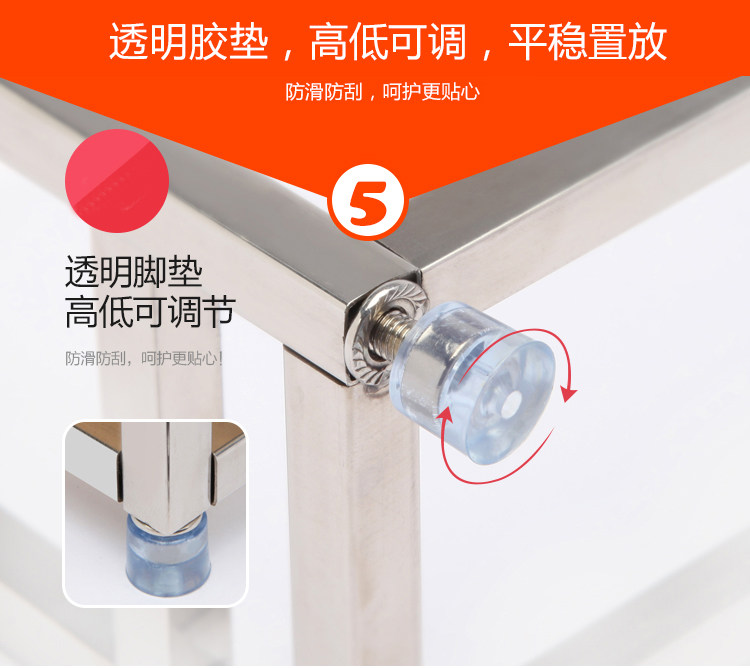 透明胶垫，高低可调，平稳置放

防滑防刮，呵护更贴心

5

透明脚垫
高低可调节

防滑防刮，呵护更贴心！