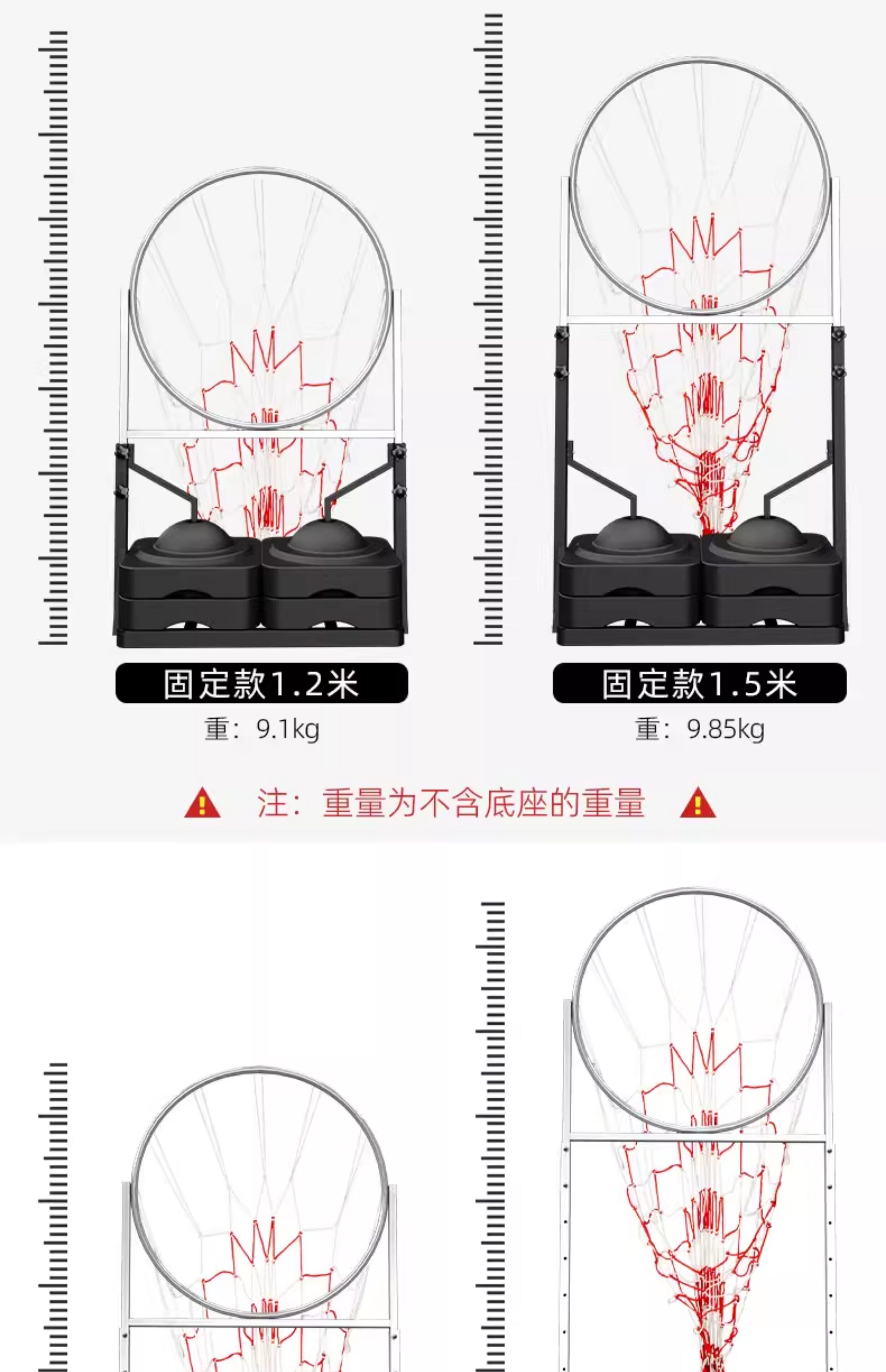 固定款1.2米

重：9.1kg

固定款1.5米

重：9.85kg

注：重量为不含底座的重量