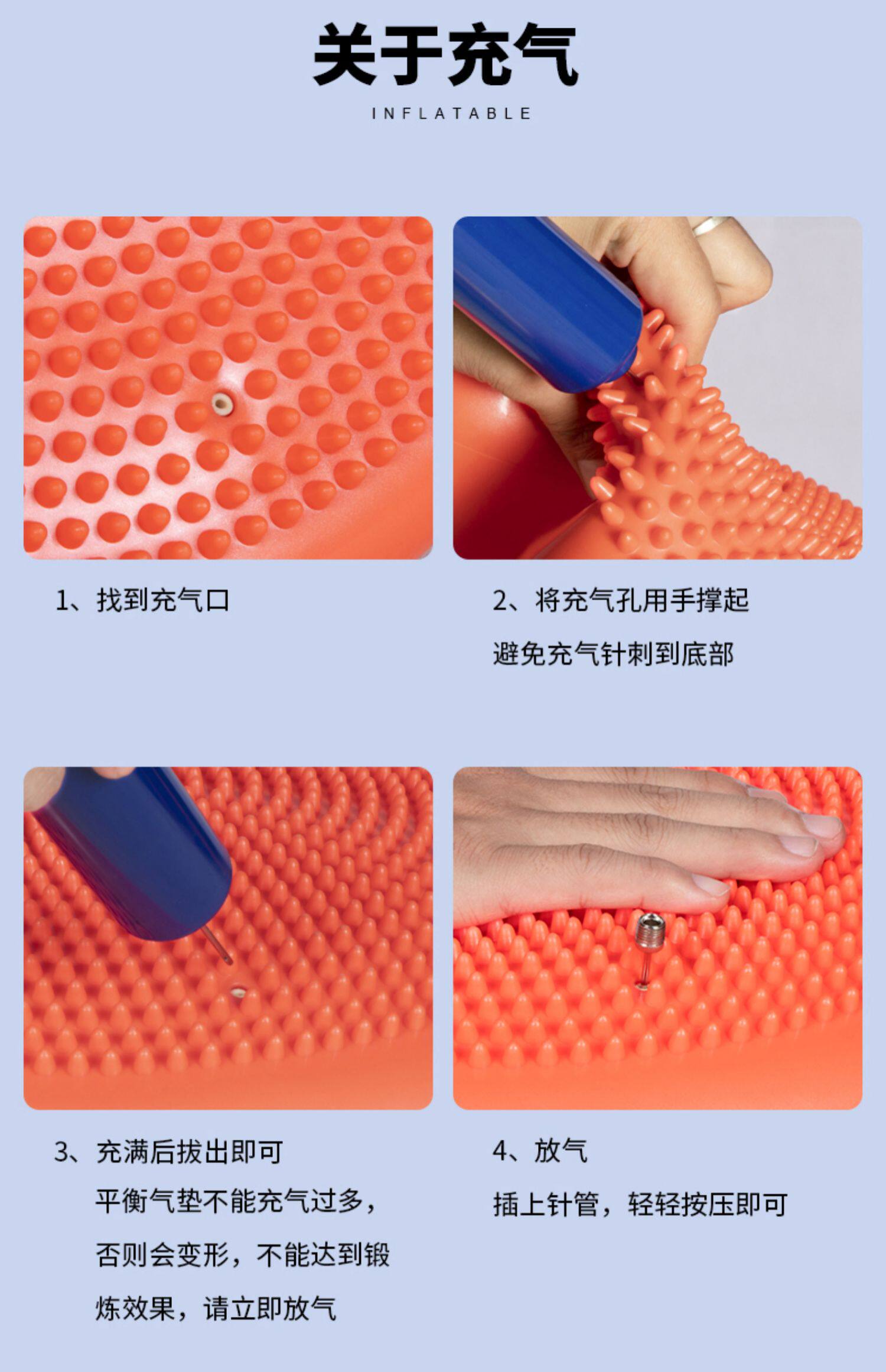 关于充气

INFLATABLE

1、找到充气口

2、将充气孔用手撑起
避免充气针刺到底部

3、充满后拔出即可
平衡气垫不能充气过多，否则会变形，不能达到锻炼效果，请立即放气

4、放气
插上针管，轻轻按压即可