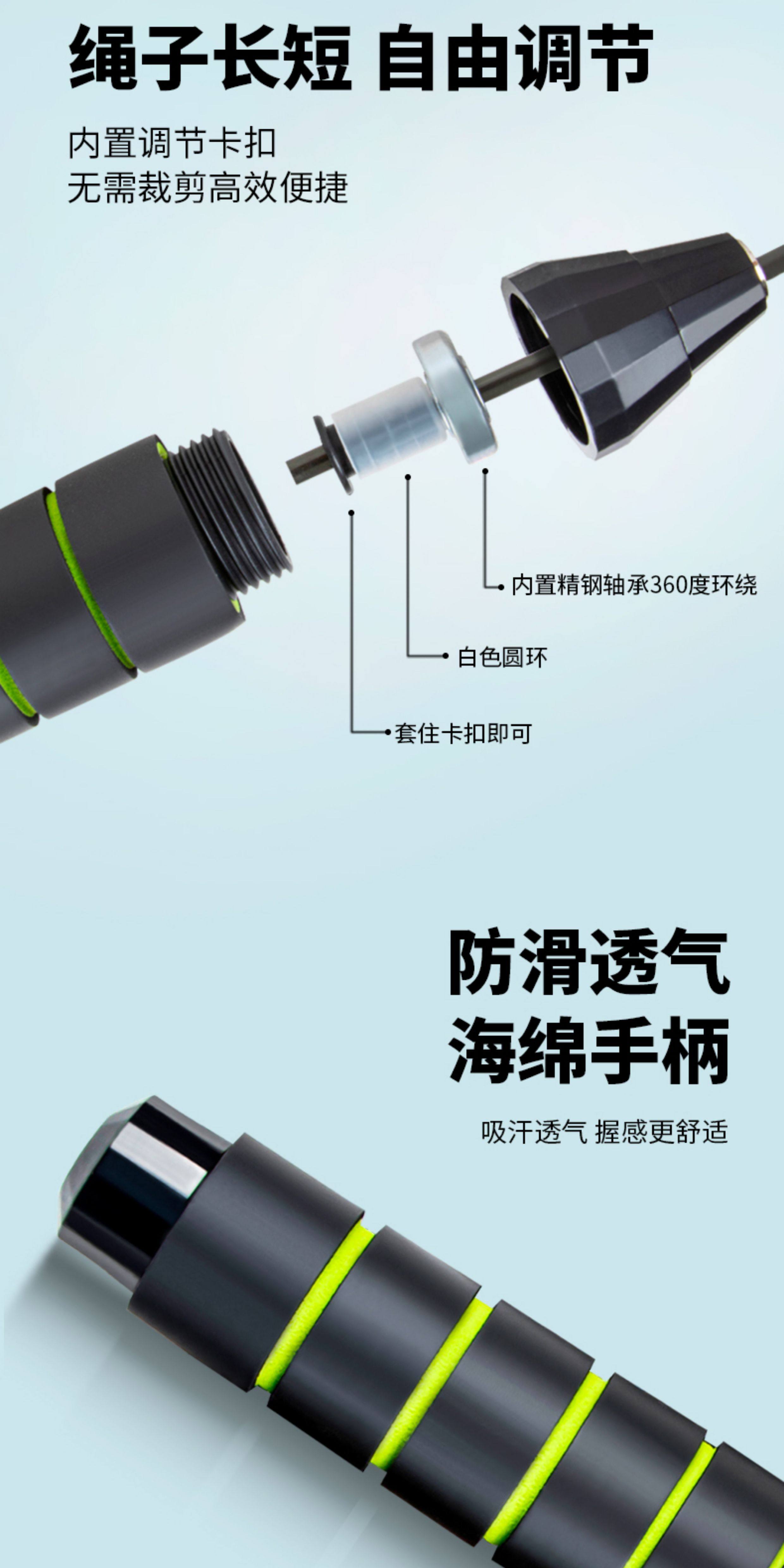 绳子长短 自由调节

内置调节卡扣
无需裁剪高效便捷

内置精钢轴承360度环绕

白色圆环

套住卡扣即可

防滑透气
海绵手柄

吸汗透气 握感更舒适