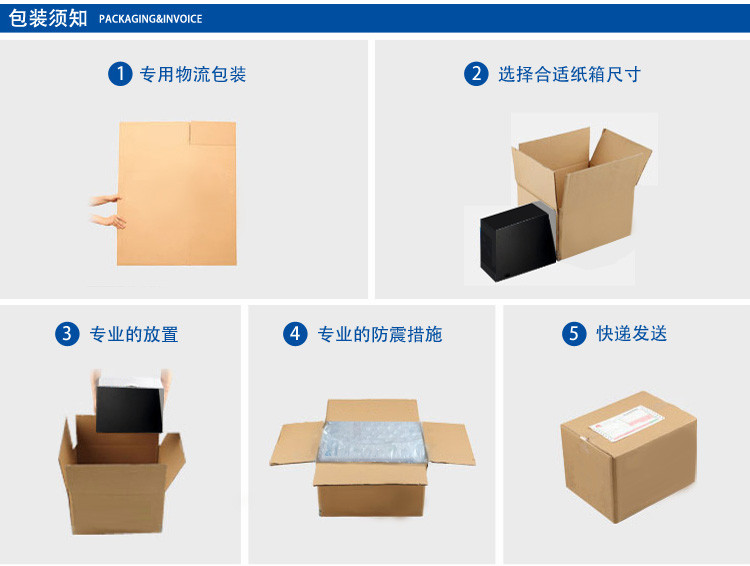 包装须知 PACKAGING&INVOICE

1 专用物流包装

2 选择合适纸箱尺寸

3 专业的放置

4 专业的防震措施

5 快递发送