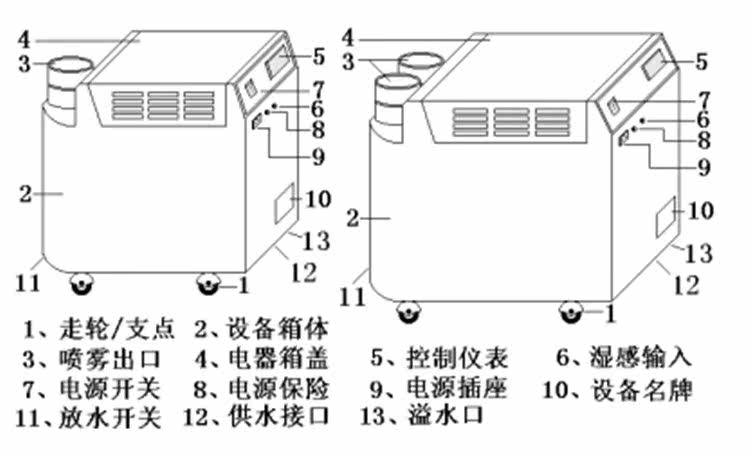 4
3
5
7
6
8
9
2
10
13
12
11
1

4
3
5
7
6
8
9
2
10
13
12
11
1

1、走轮/支点　2、设备箱体
3、喷雾出口　4、电器箱盖　5、控制仪表　6、湿感输入
7、电源开关　8、电源保险　9、电源插座　10、设备名牌
11、放水开关　12、供水接口　13、溢水口