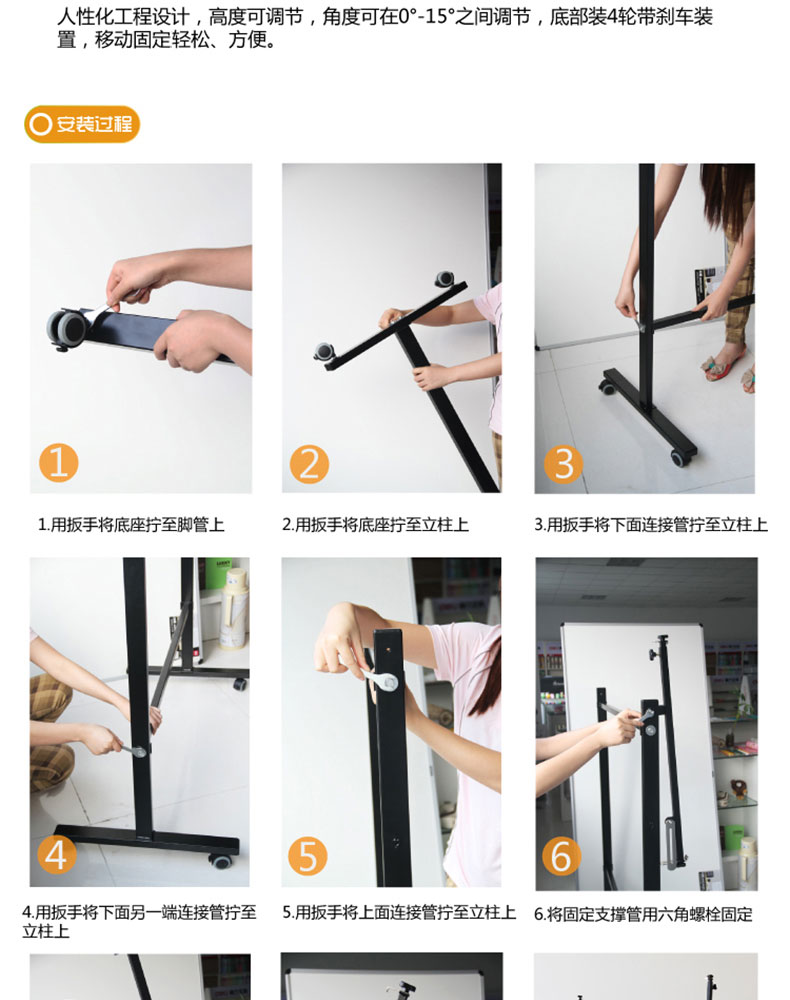 人性化工程设计，高度可调节，角度可在0°-15°之间调节，底部装4轮带刹车装置，移动固定轻松、方便。

安装过程

1

2

3

1.用扳手将底座拧至脚管上

2.用扳手将底座拧至立柱上

3.用扳手将下面连接管拧至立柱上

4

5

6

4.用扳手将下面另一端连接管拧至立柱上

5.用扳手将上面连接管拧至立柱上

6.将固定支撑管用六角螺栓固定