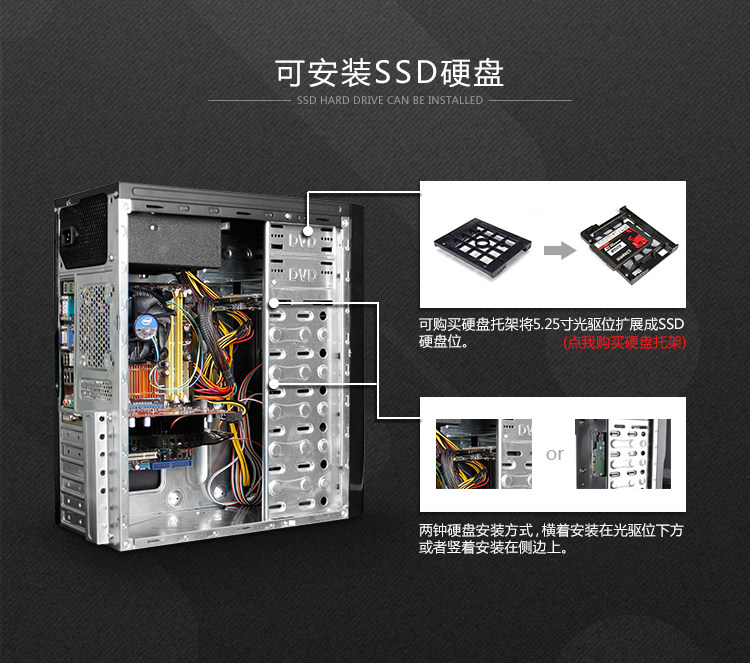 可安装SSD硬盘
SSD HARD DRIVE CAN BE INSTALLED

DVD
DVD

可购买硬盘托架将5.25寸光驱位扩展成SSD硬盘位。
(点我购买硬盘托架)

or

两钟硬盘安装方式，横着安装在光驱位下方或者竖着安装在侧边上。