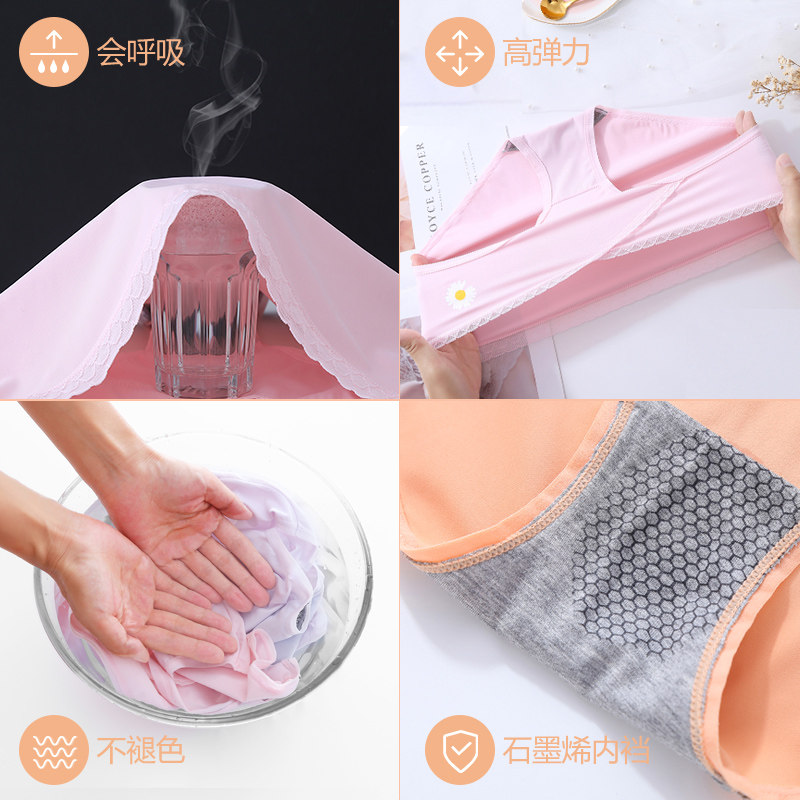 会呼吸

高弹力

OYCE COPPER

不褪色

石墨烯内裆